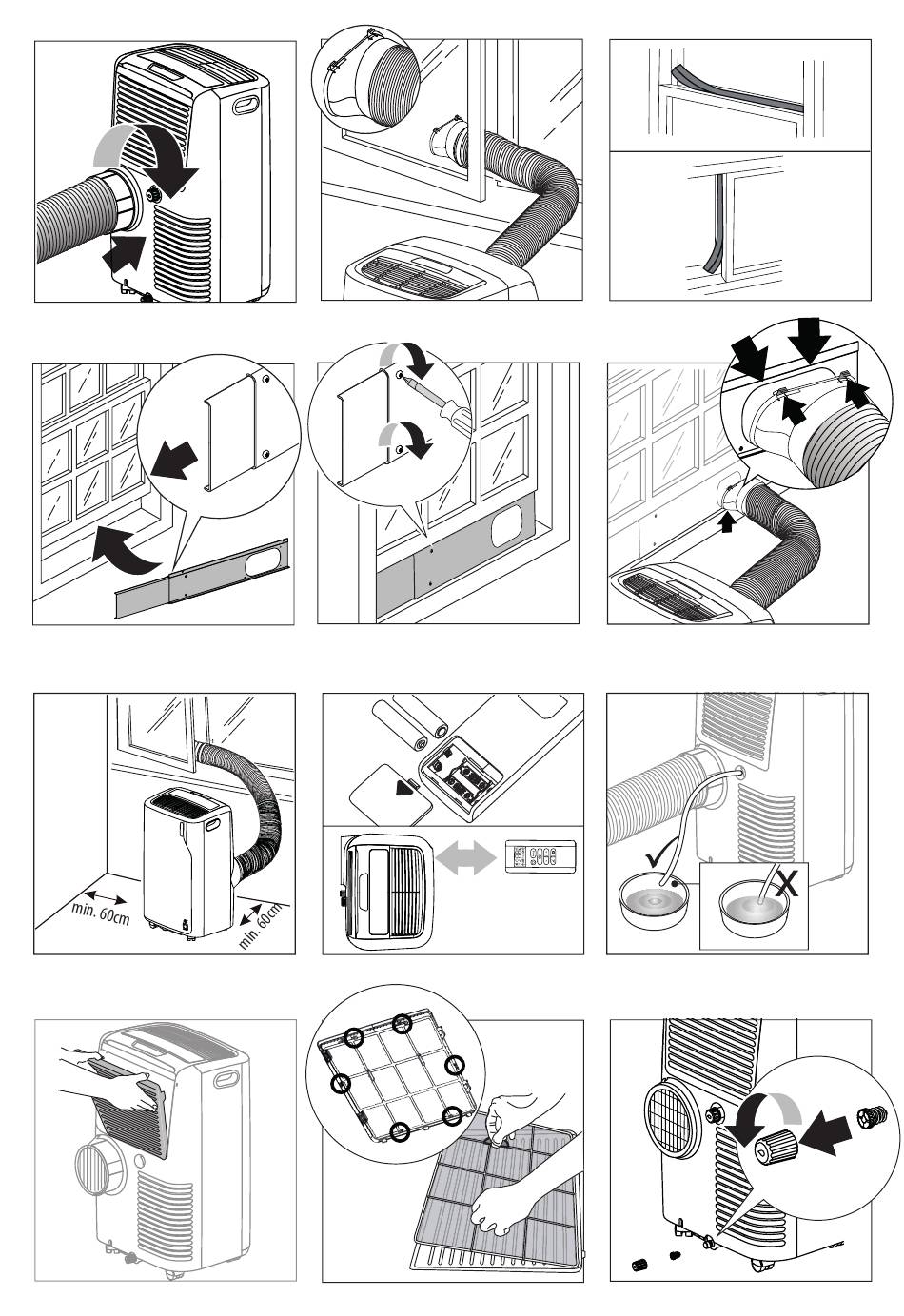 min. 60cm

min. 60cm