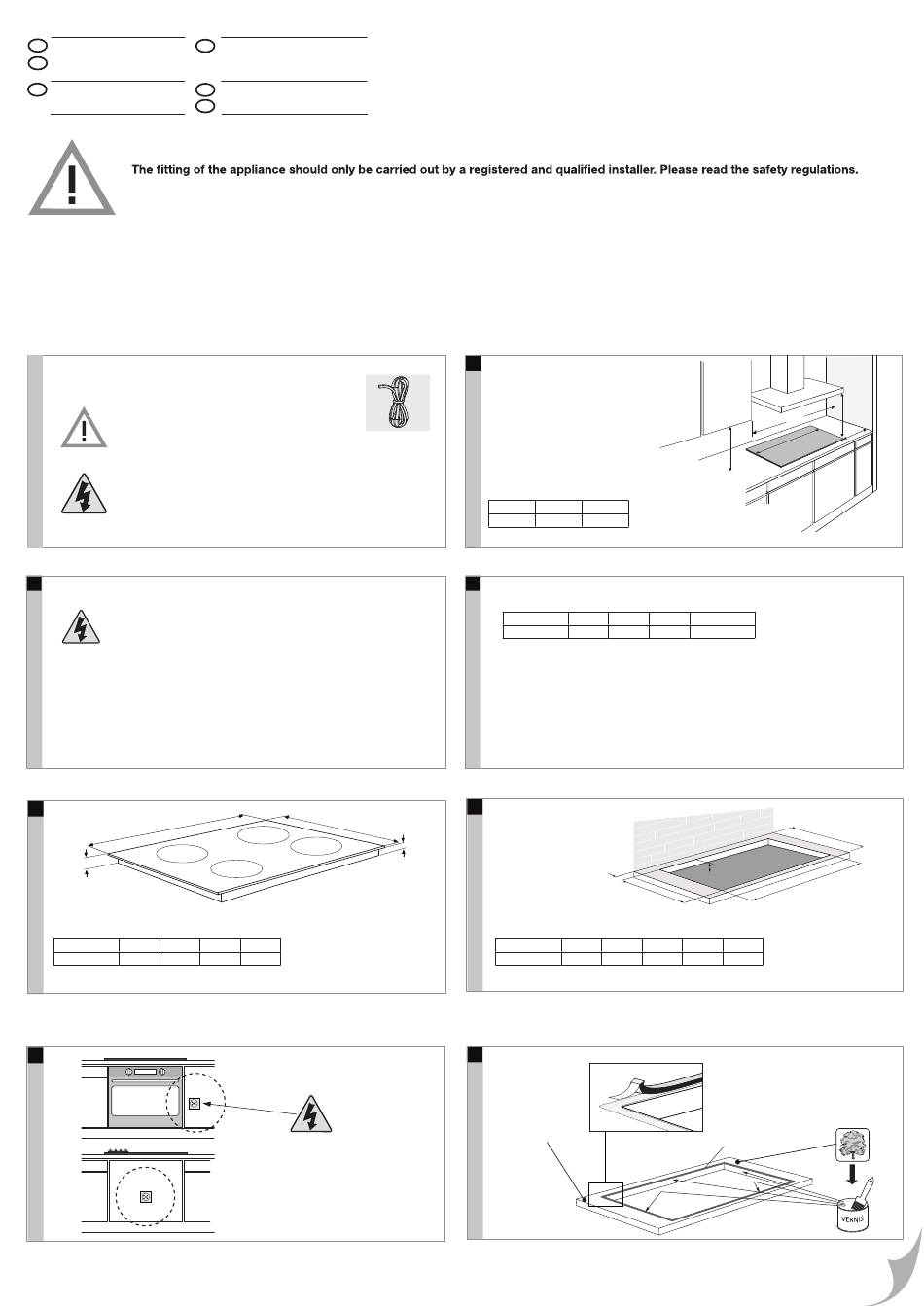 The fitting of the appliance should only be carried out by a registered and qualified installer. Please read the safety regulations.

VERNIS