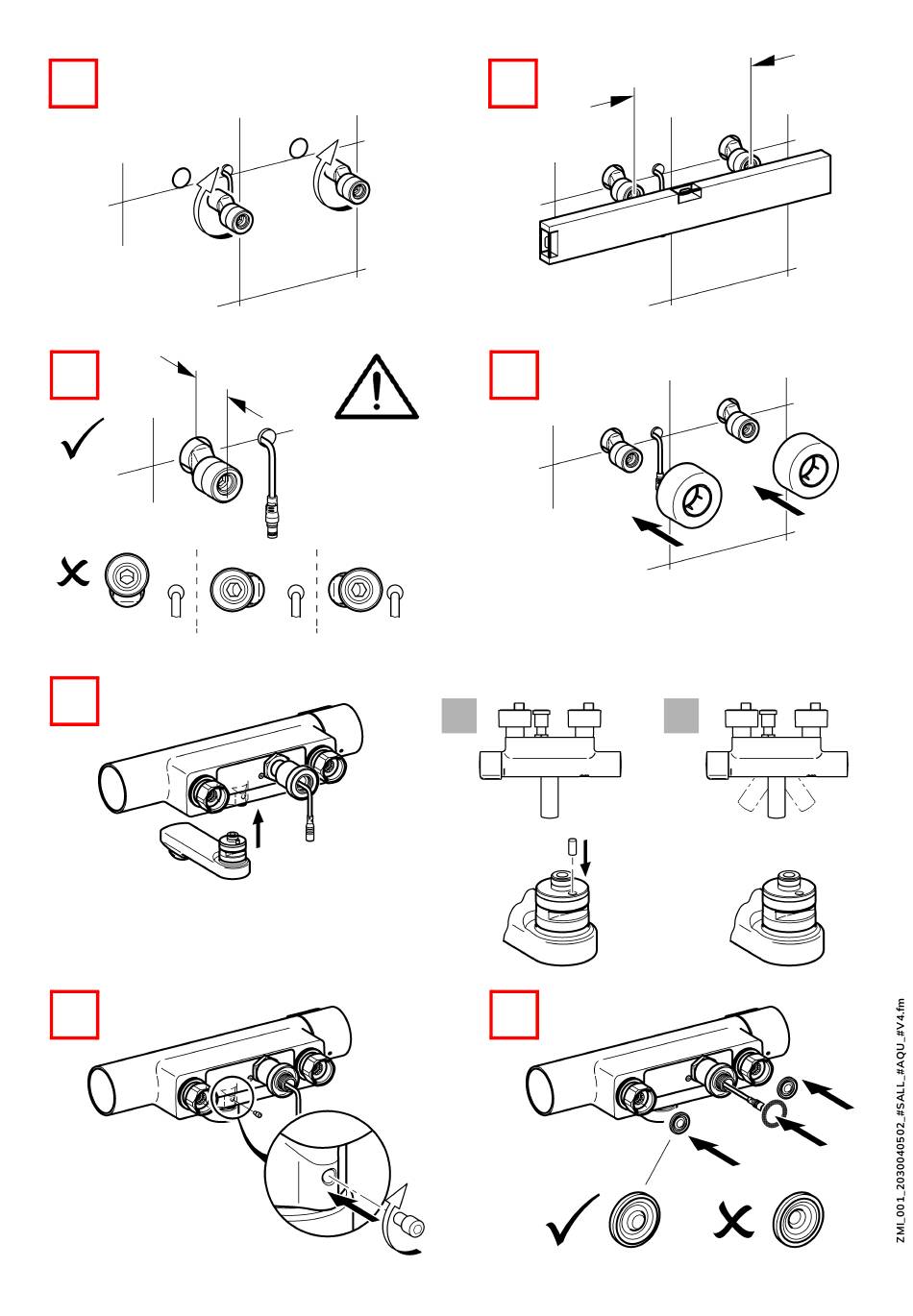 ZMI_001_2030040502_#SALL_#AQU_#V4.fm