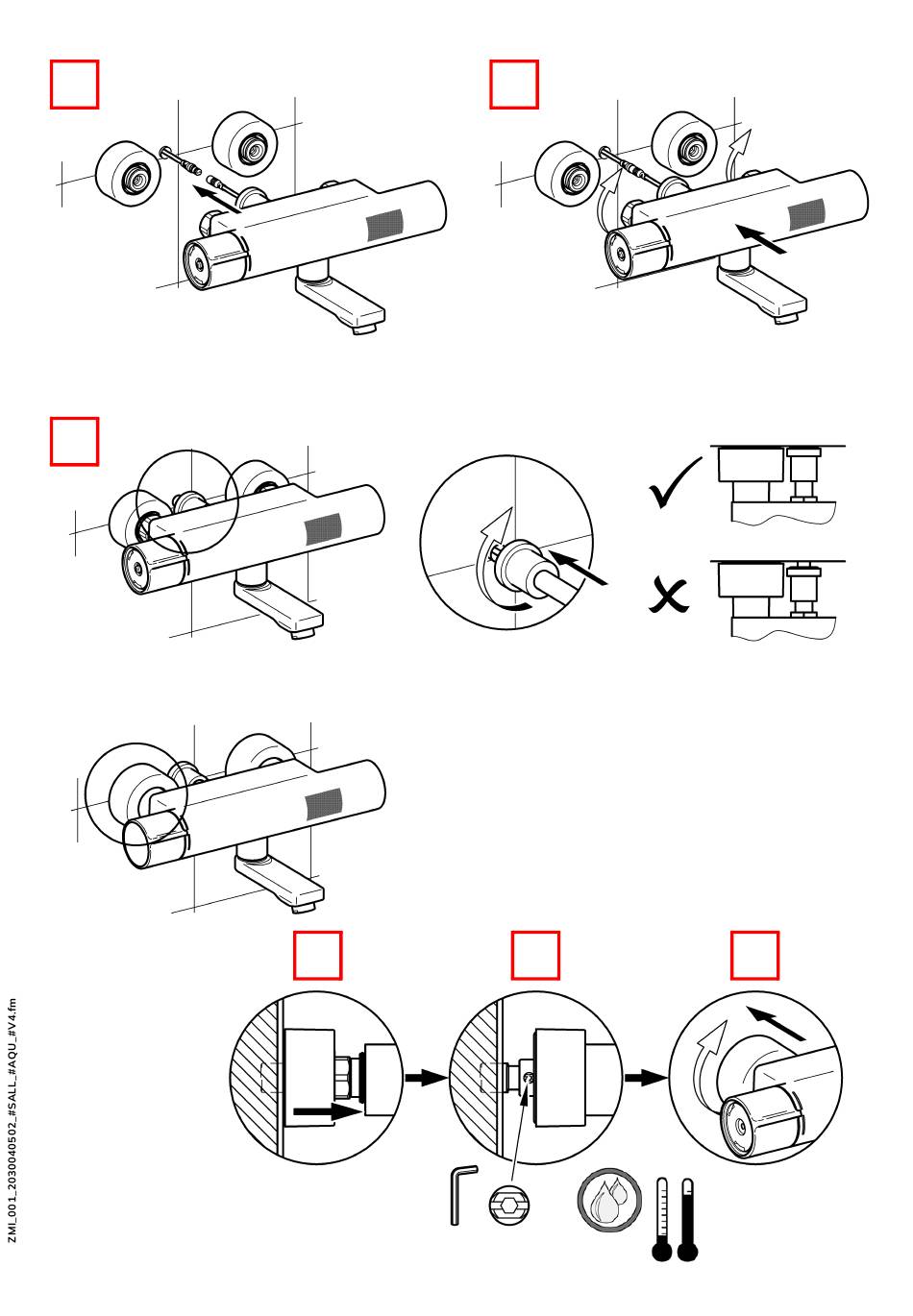 ZMI_001_2030040502_#SALL_#AQU_#V4.fm