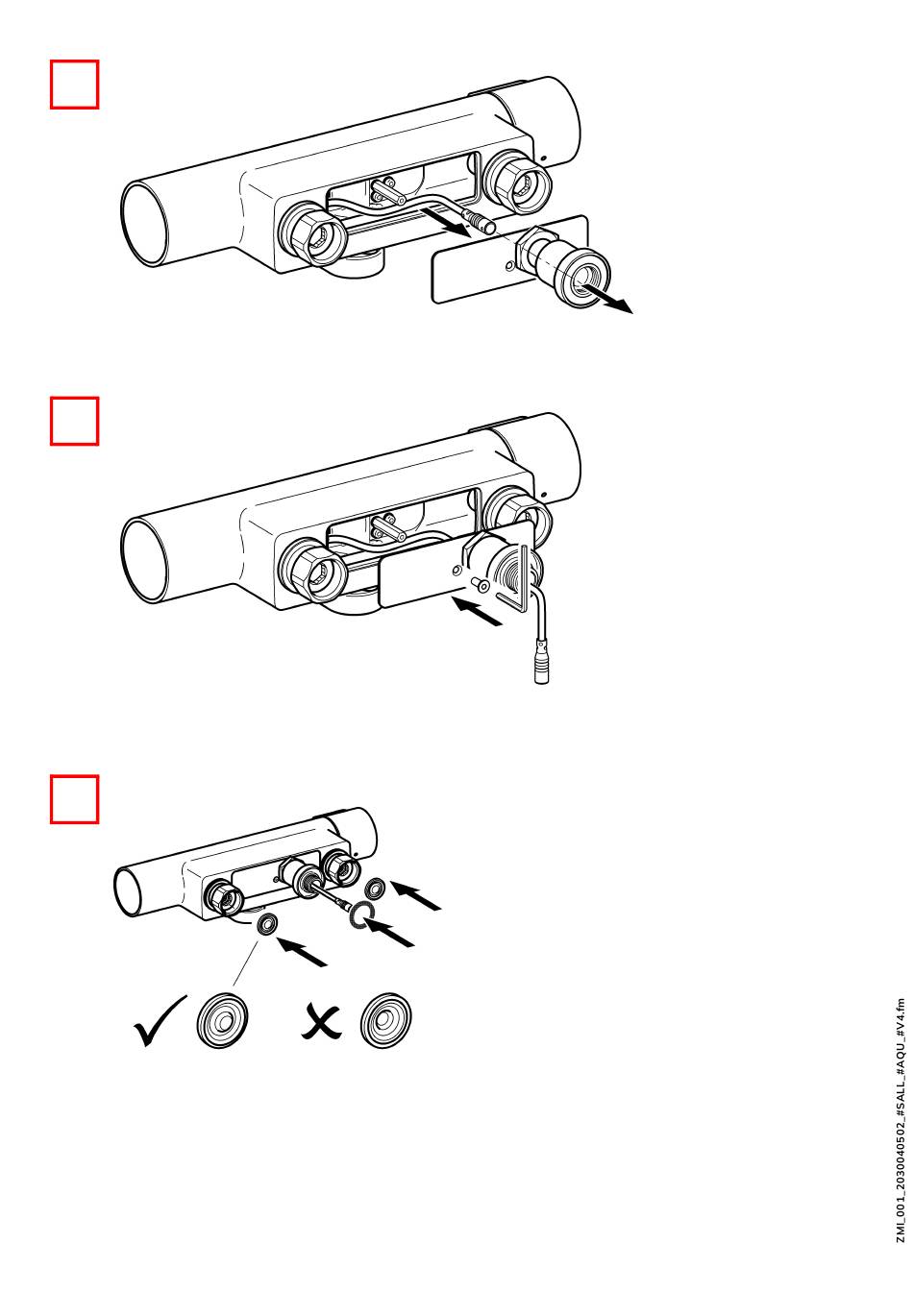 ZMI_001_2030040502_#SALL_#AQU_#V4.fm