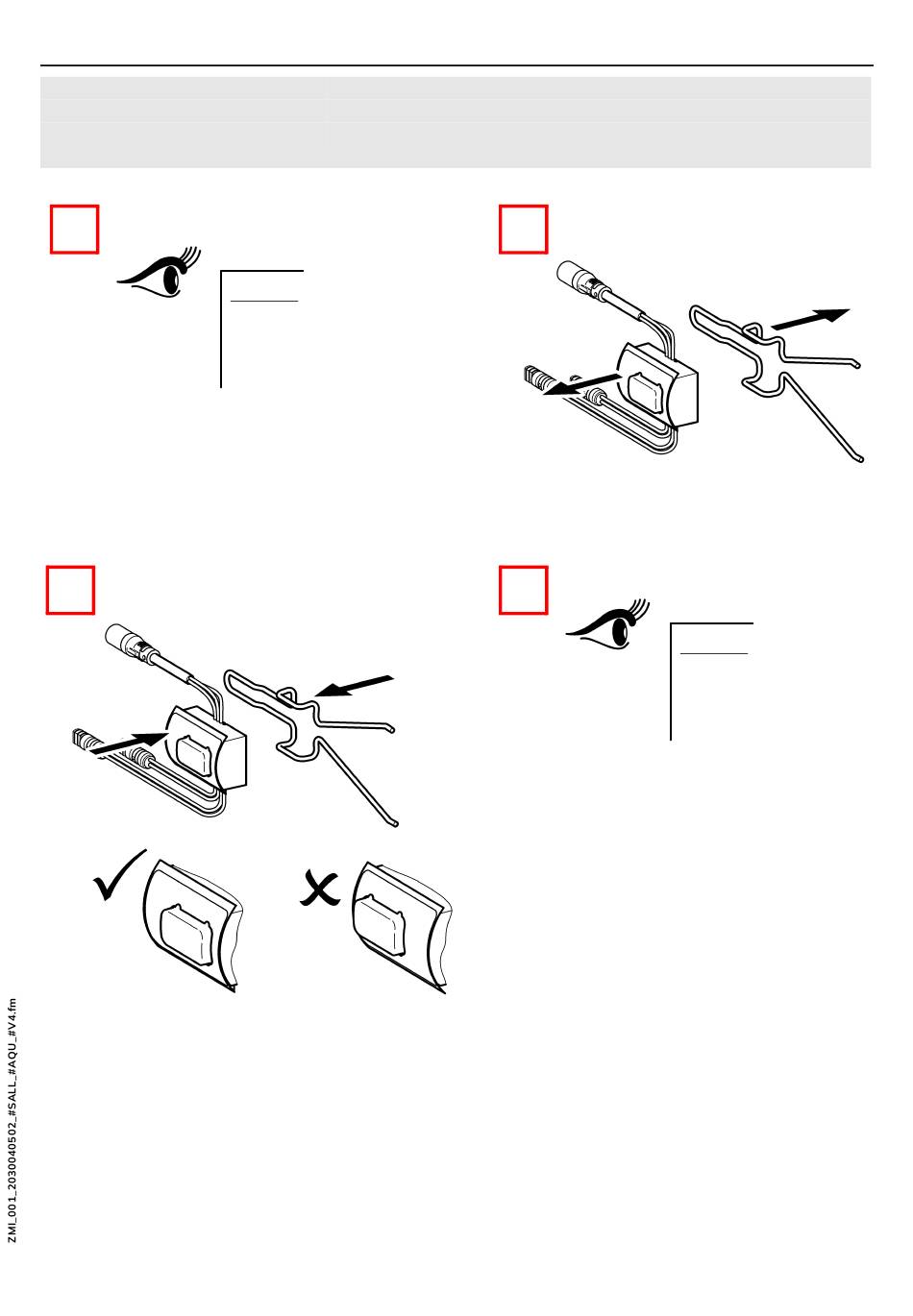 ZMI_001_2030040502_#SALL_#AQU_#V4.fm