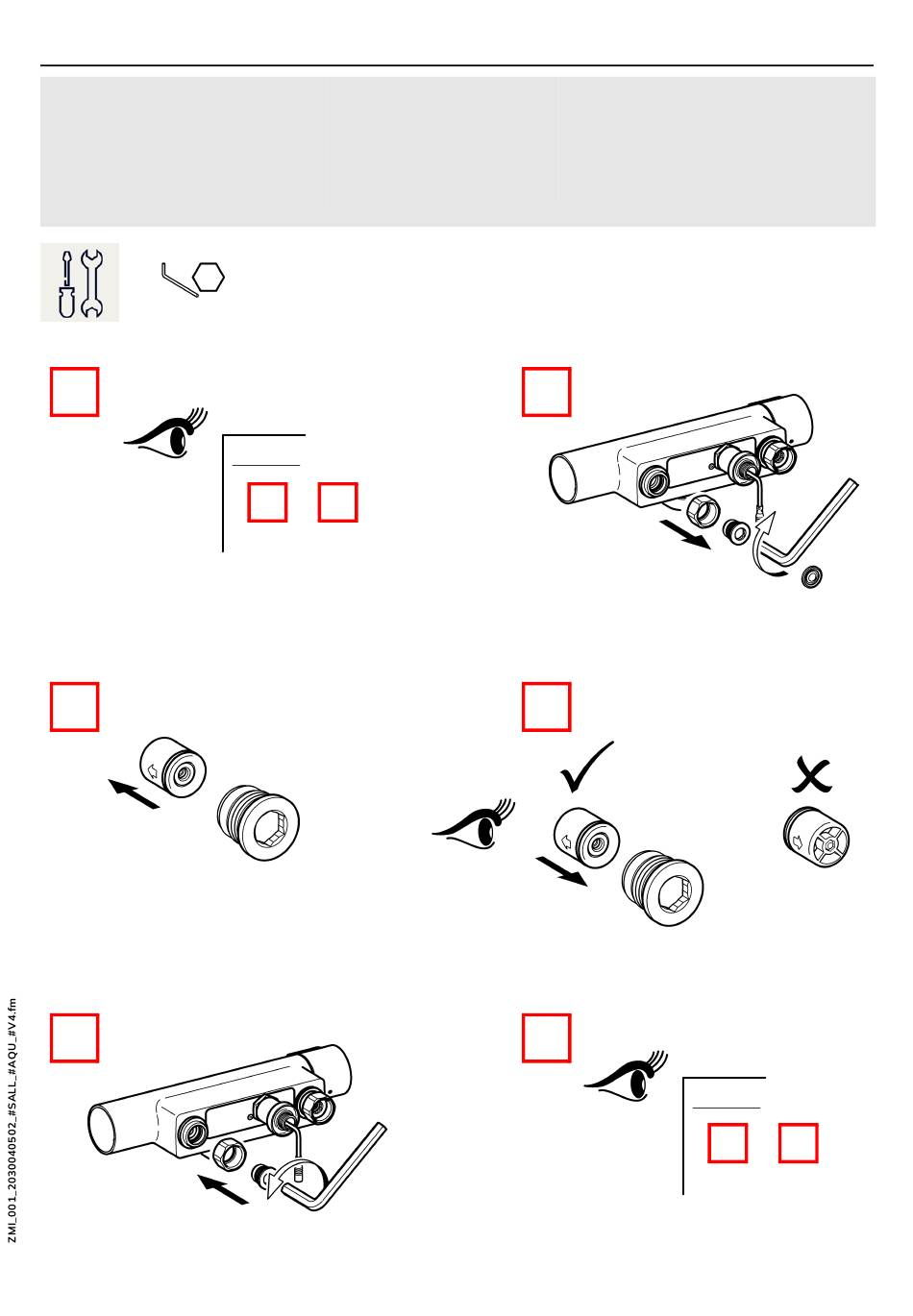 ZMI_001_2030040502_#SALL_#AQU_#V4.fm