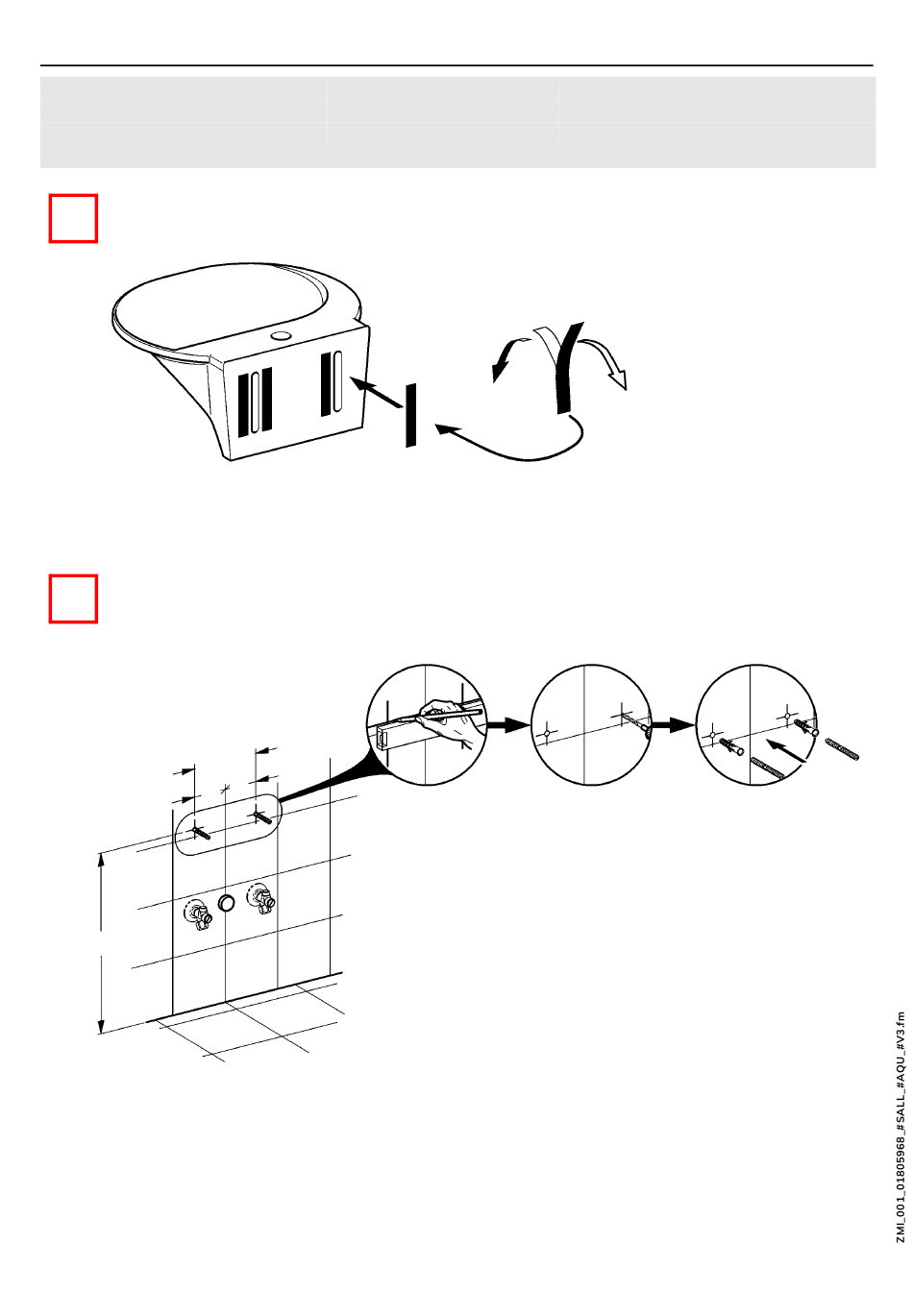 ZMI_001_01805968_#SALL_#AQU_#V3.fm