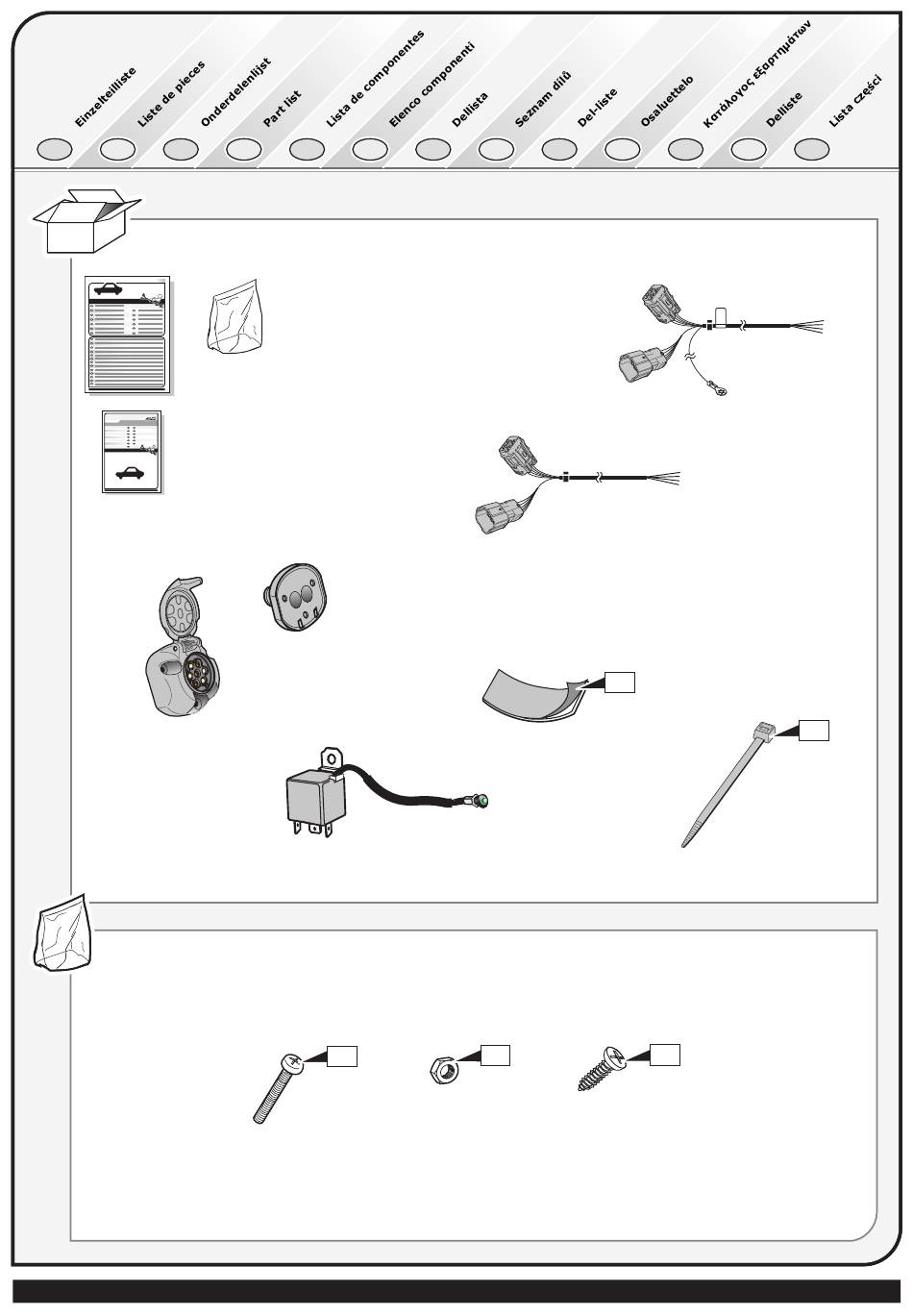 Einzelteilliste

Liste de pieces

Onderdelenlijst

Part list

Lista de componentes

Elenco componenti

Dellista

Seznam dílů

Del-liste

Osaluettelo

Κατάλογος εξαρτημάτων

Delliste

Lista części