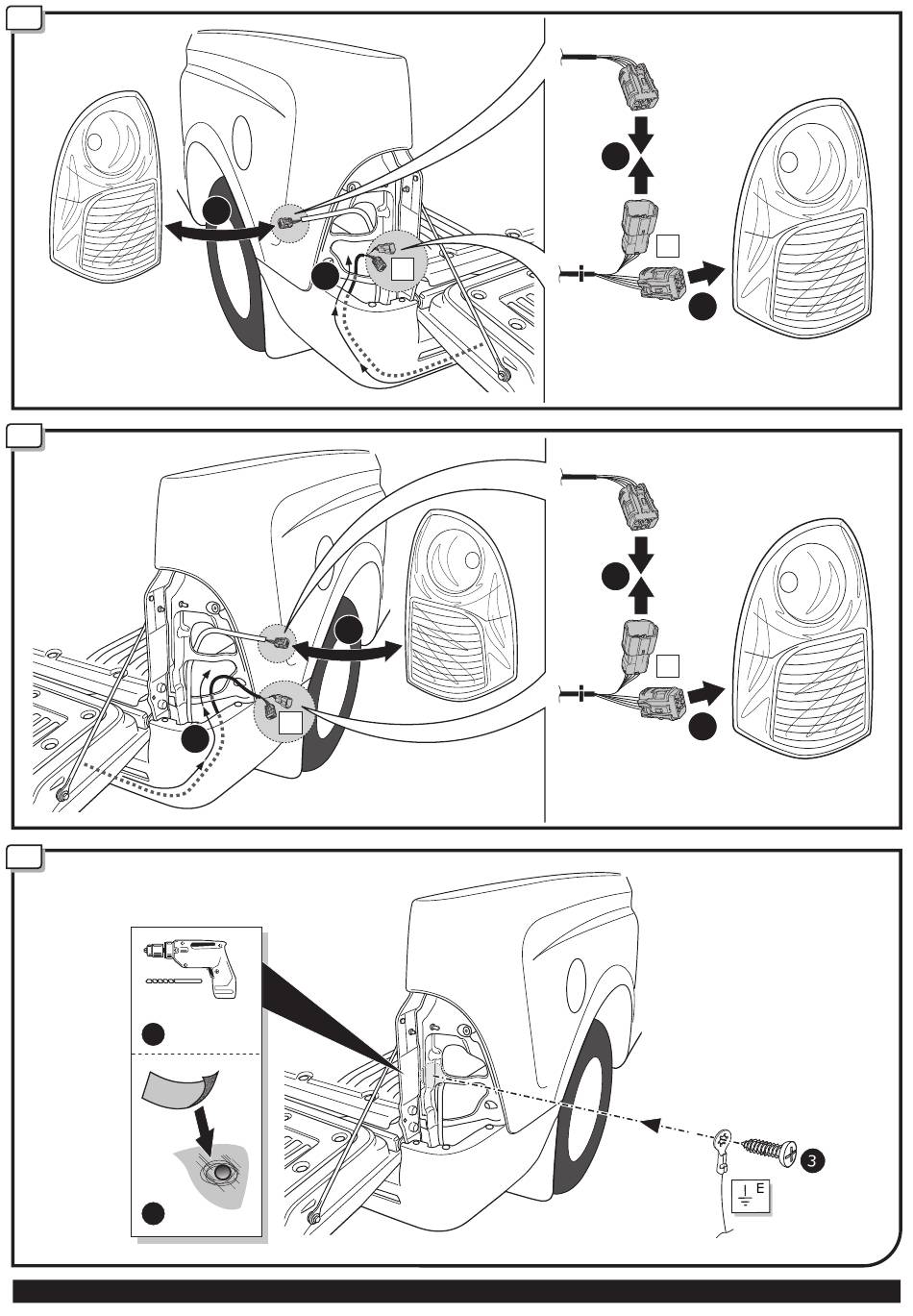 3

E