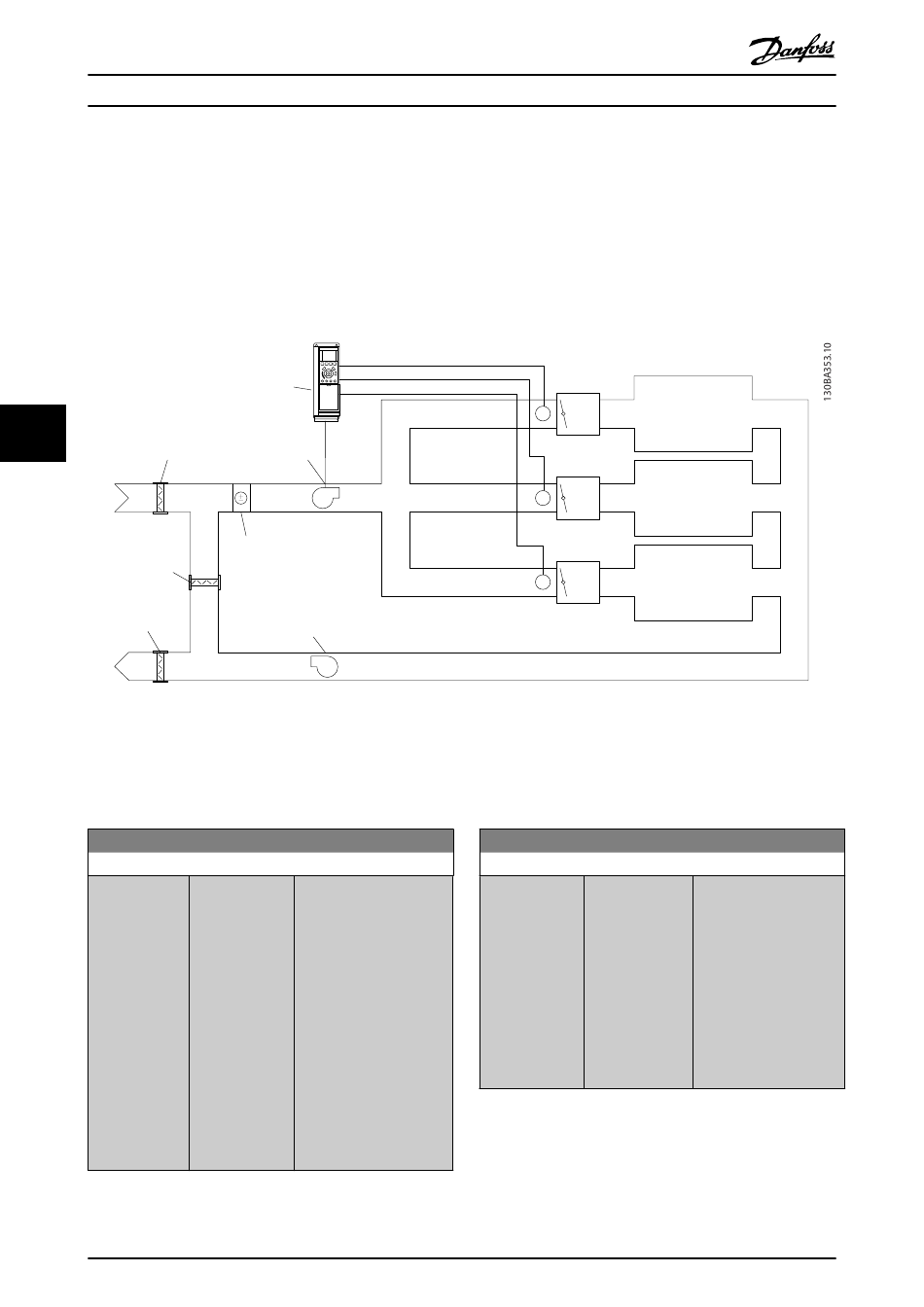 Danfoss

130BA353.10