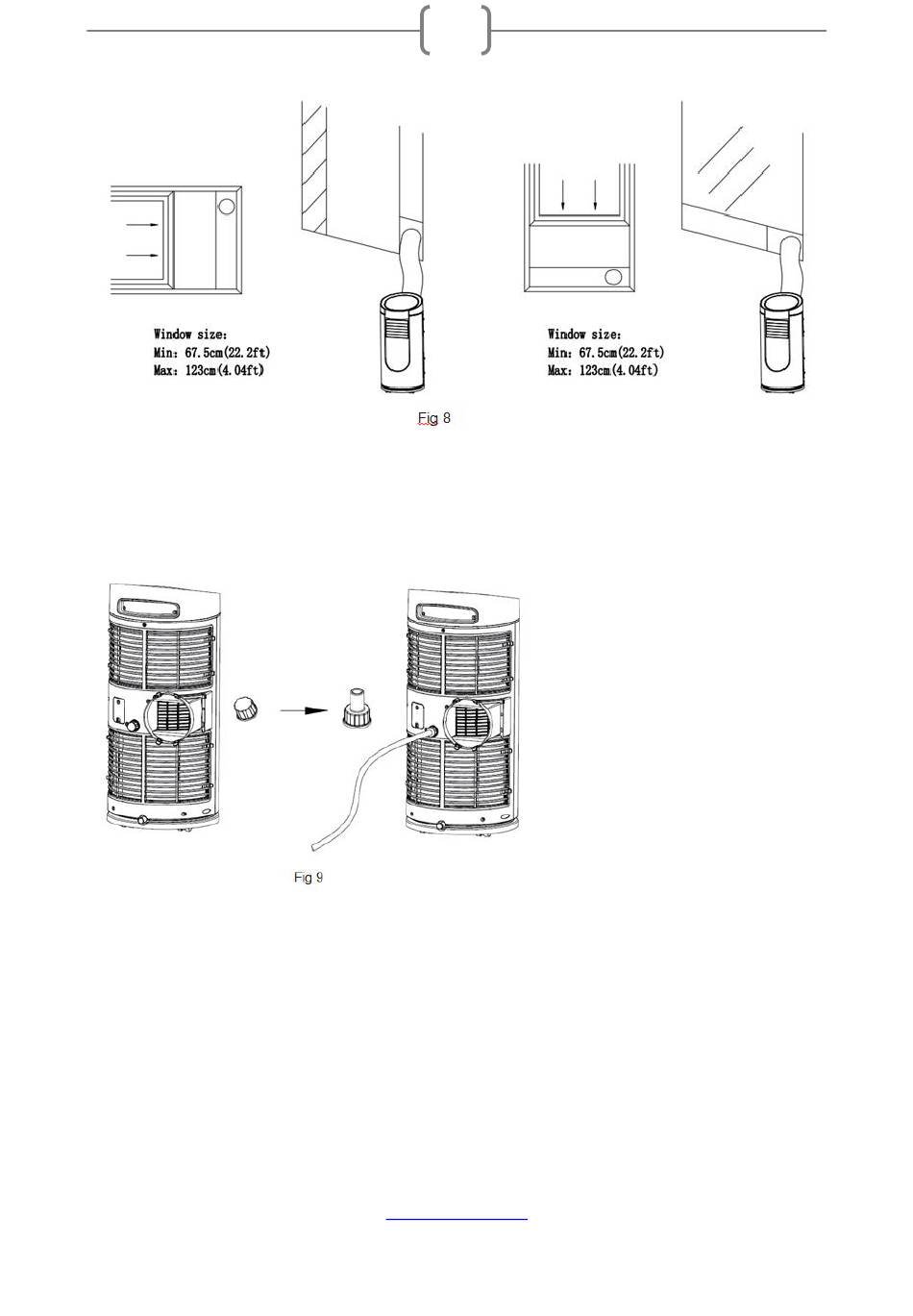 Window size:
Min: 67.5cm(22.2ft)
Max: 123cm(4.04ft)

Window size:
Min: 67.5cm(22.2ft)
Max: 123cm(4.04ft)

Fig 8

Fig 9