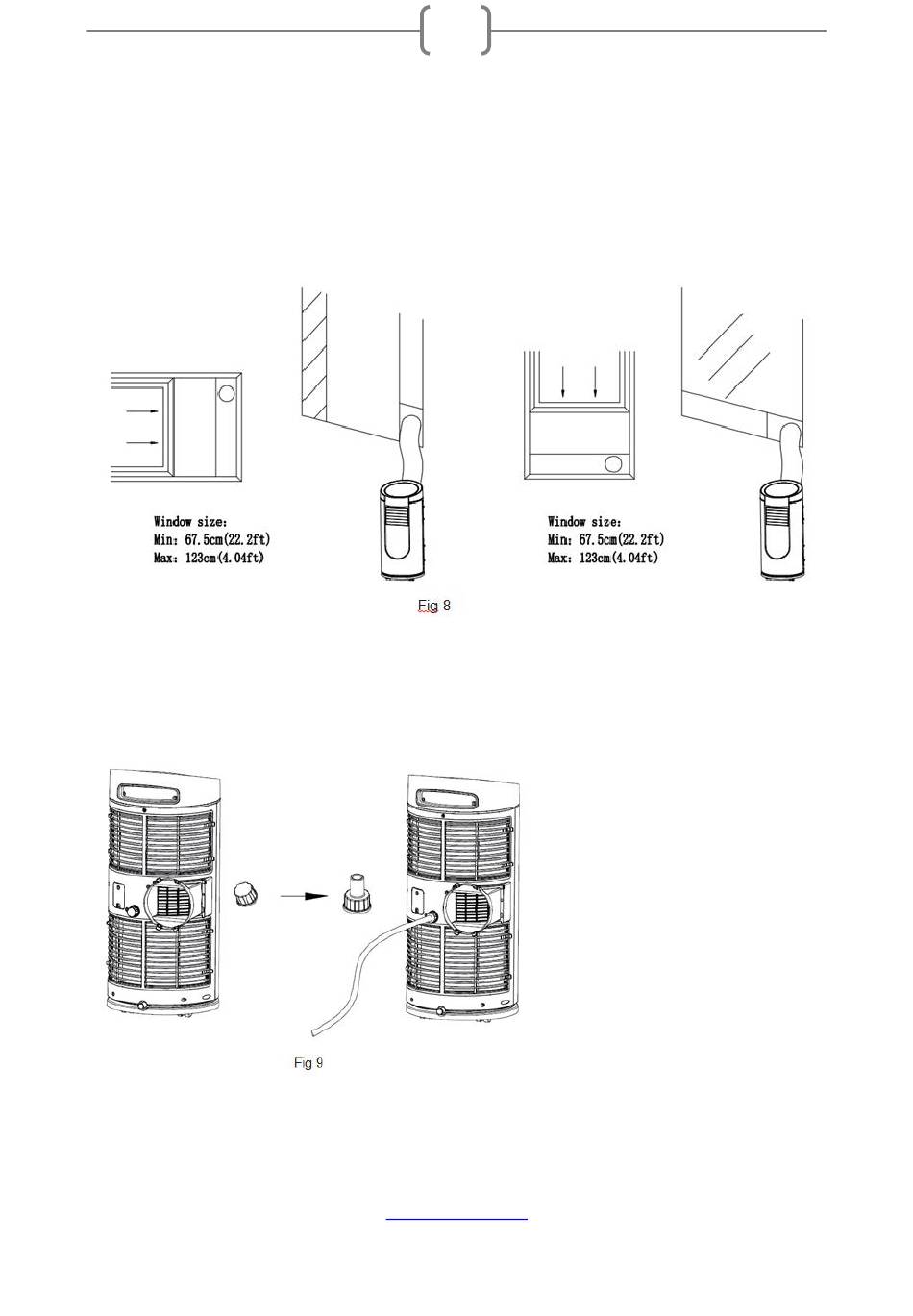 Window size:
Min: 67.5cm(22.2ft)
Max: 123cm(4.04ft)

Window size:
Min: 67.5cm(22.2ft)
Max: 123cm(4.04ft)

Fig 8

Fig 9