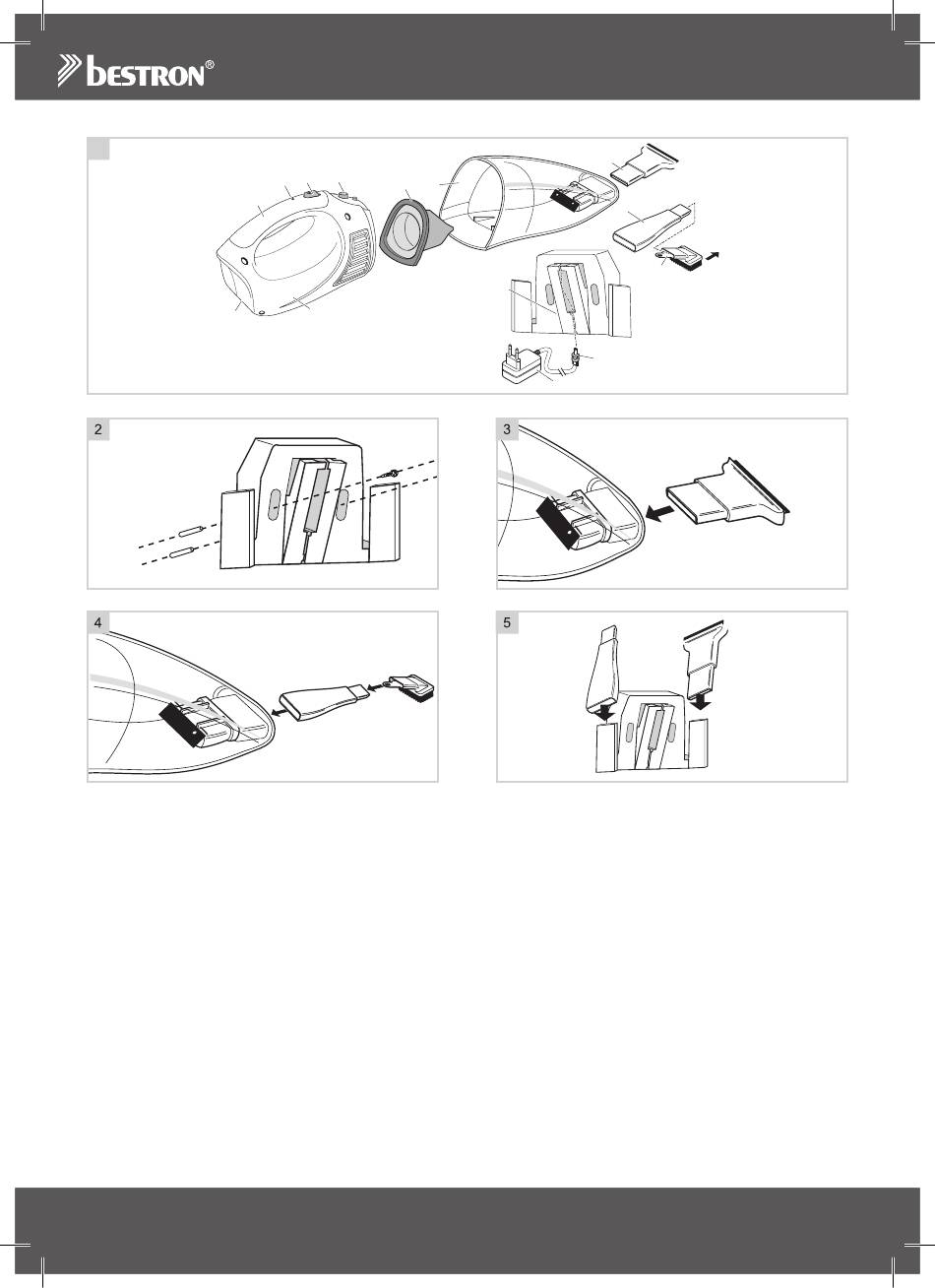 bestron®

2

3

4

5