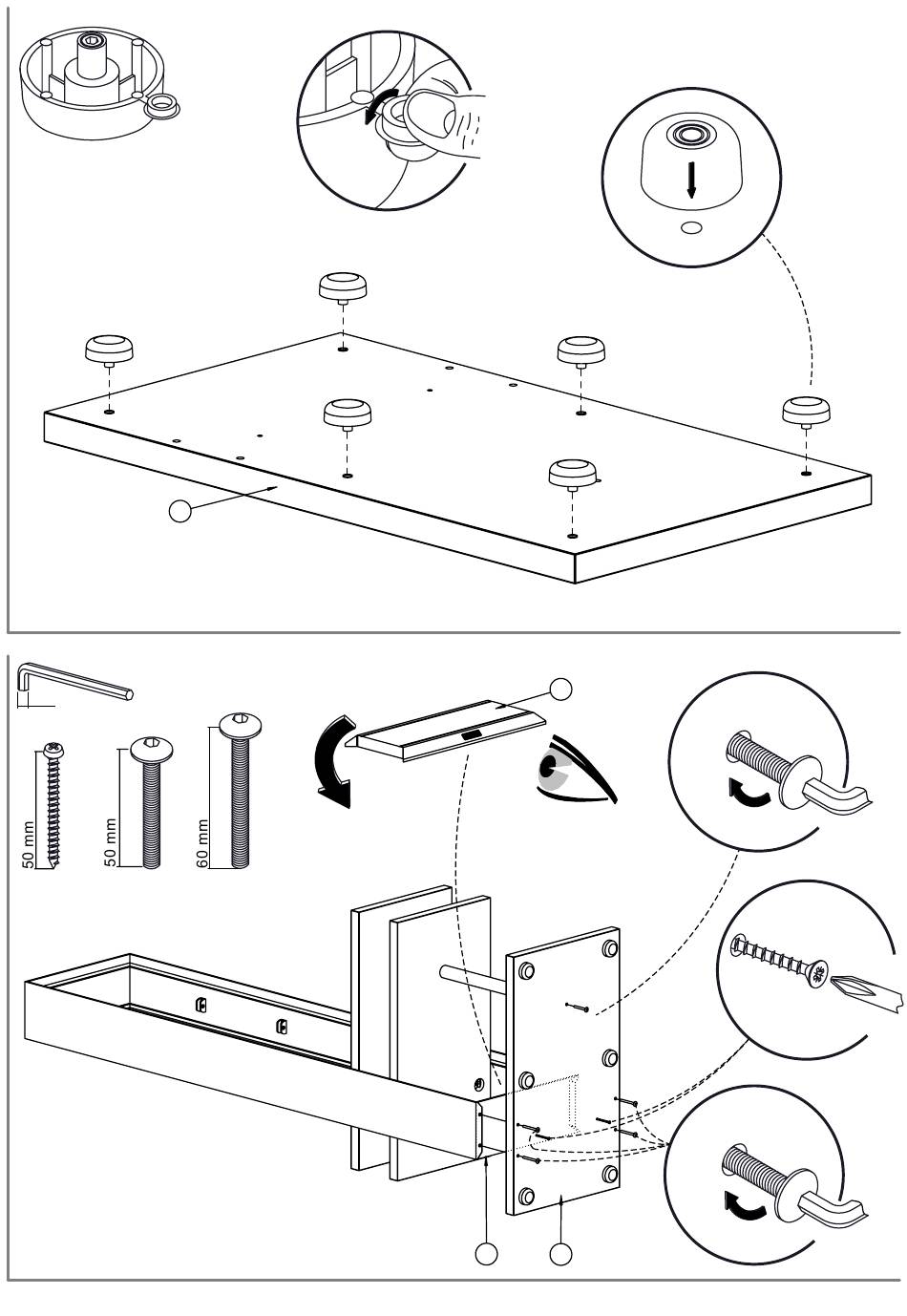 50 mm
50 mm
60 mm