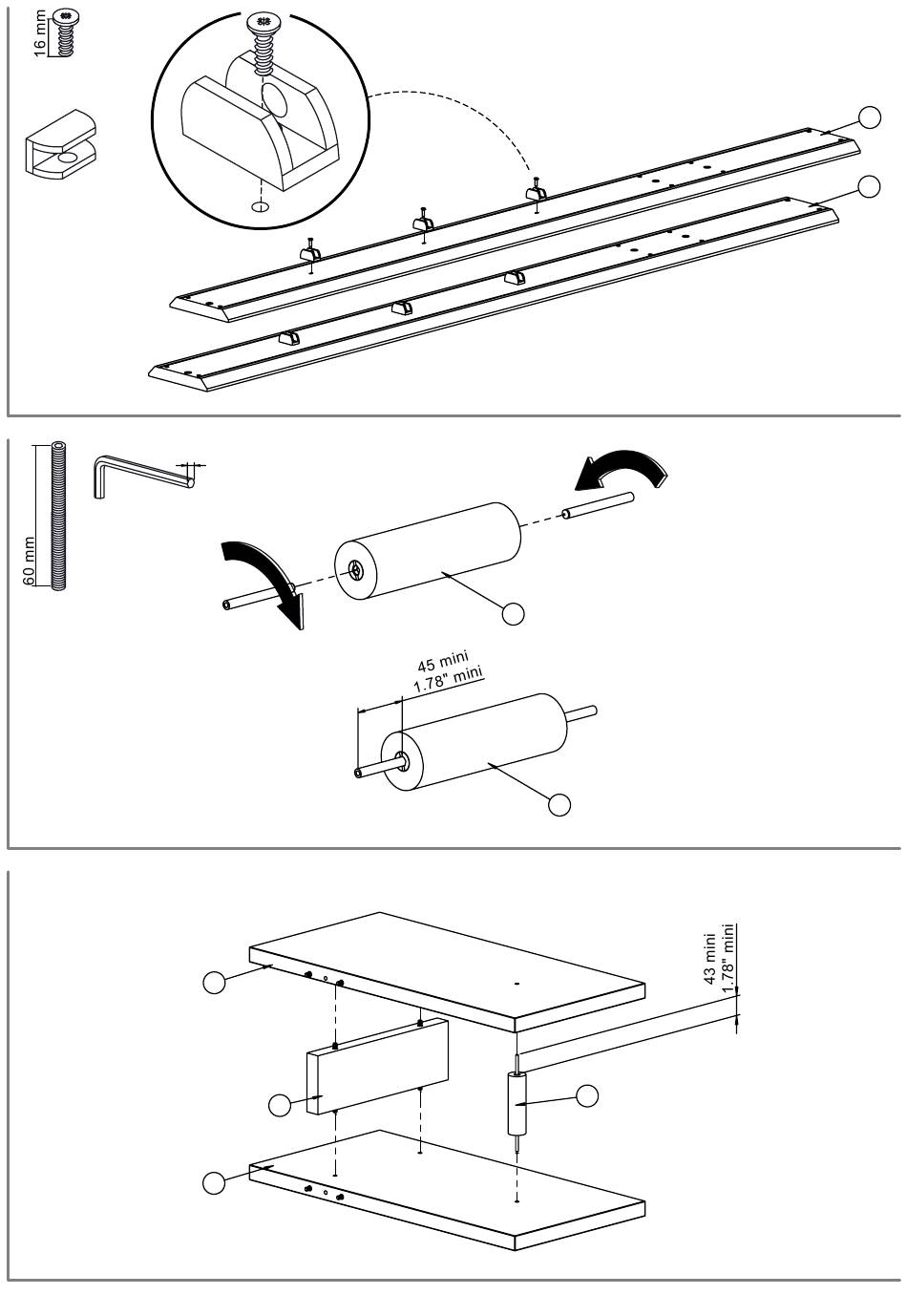 16 mm

60 mm

45 mini
1.78" mini

43 mini
1.78" mini