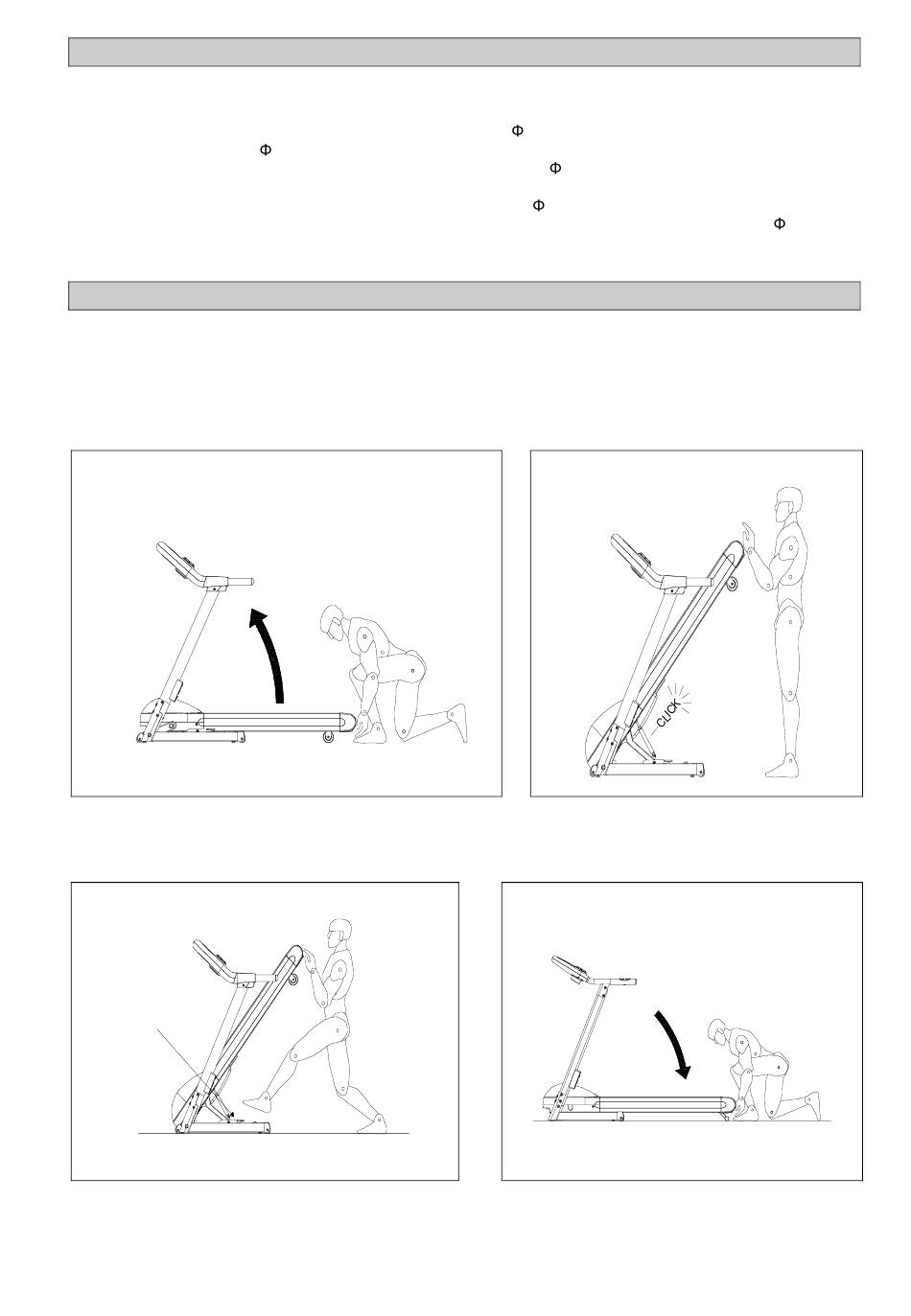 Φ
Φ
Φ
Φ
Φ

CLICK