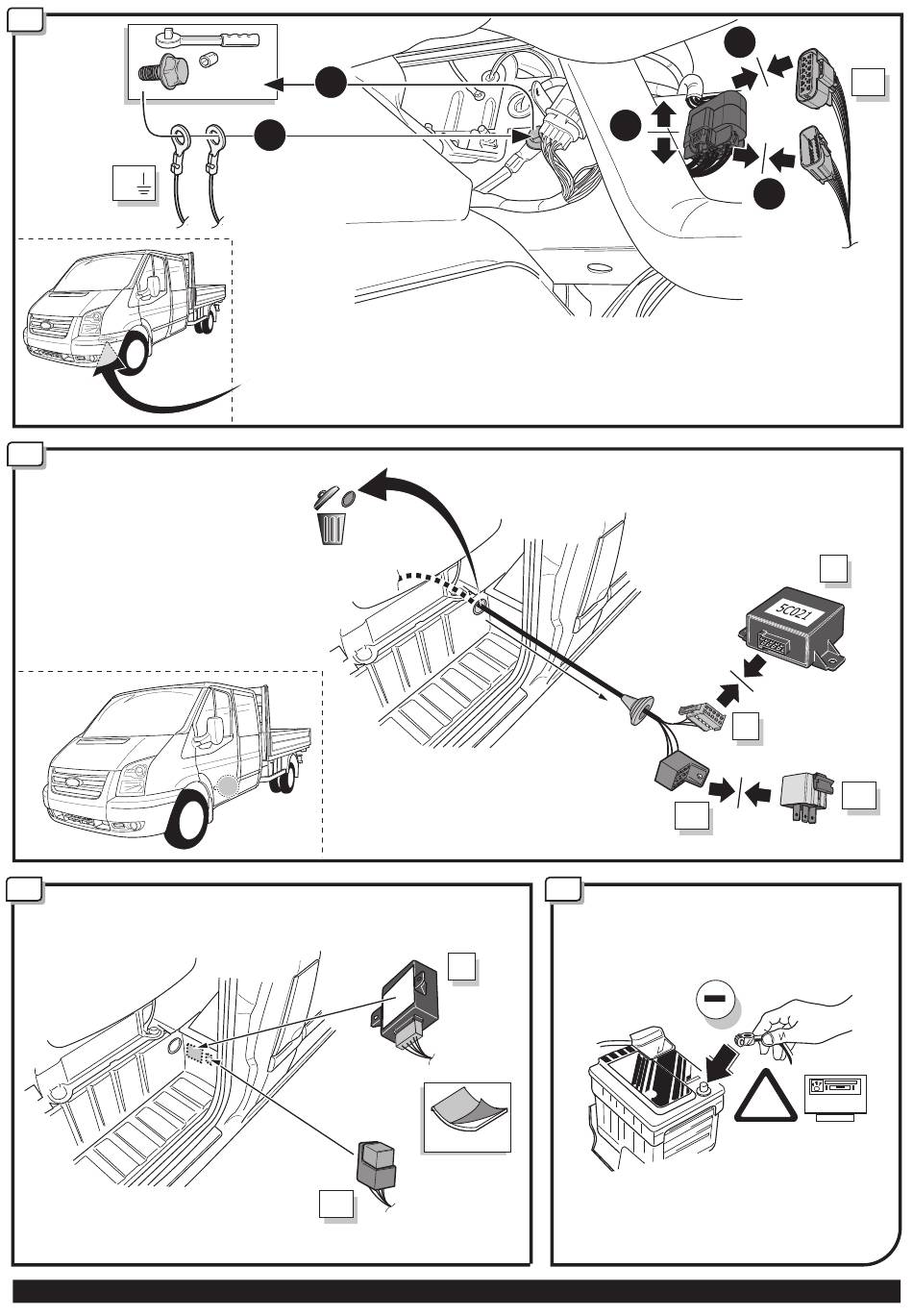 5C021