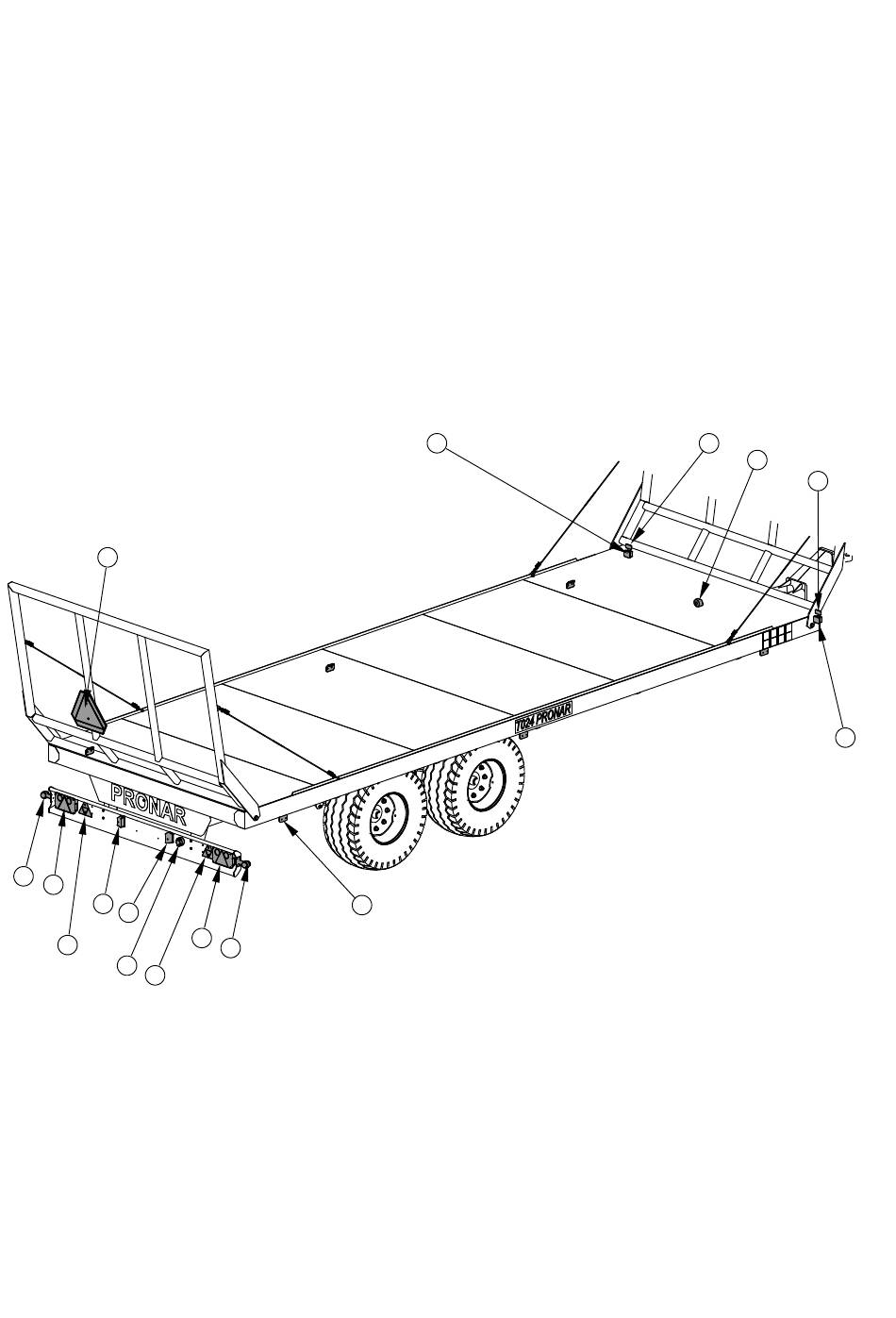 PRONAR
T024 PRONAR