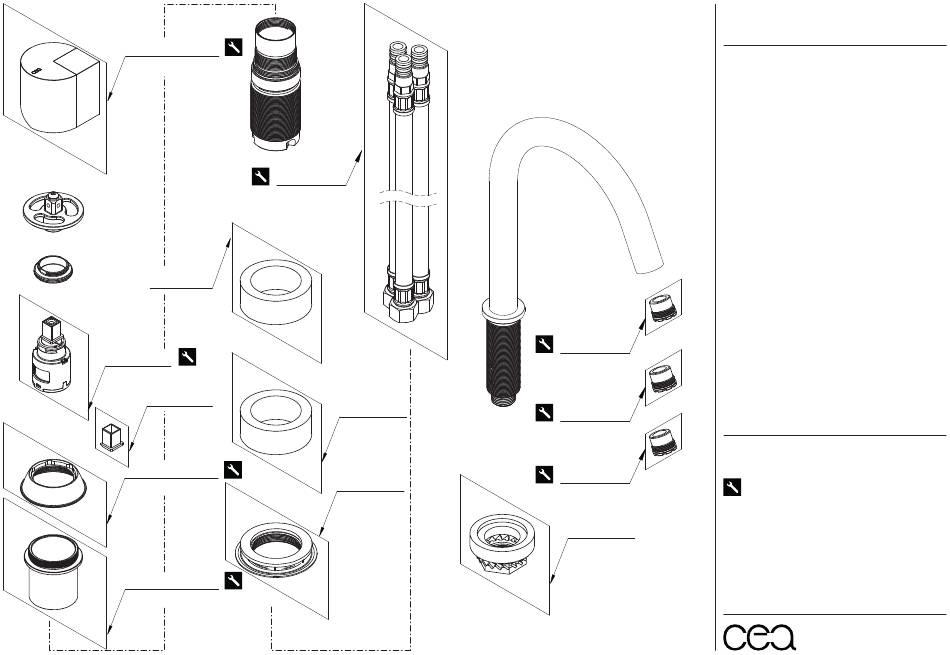 cea