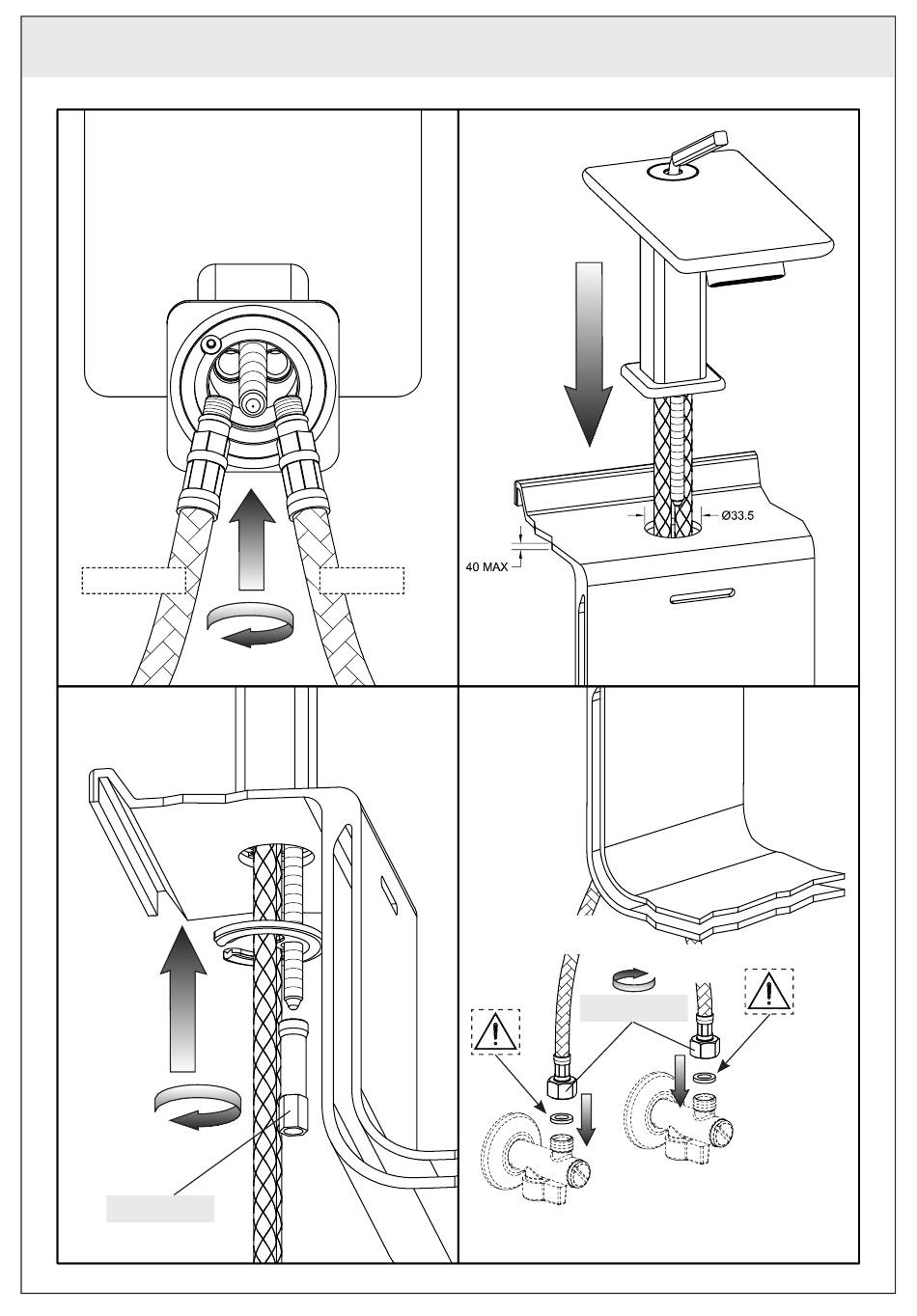 Ø33.5

40 MAX