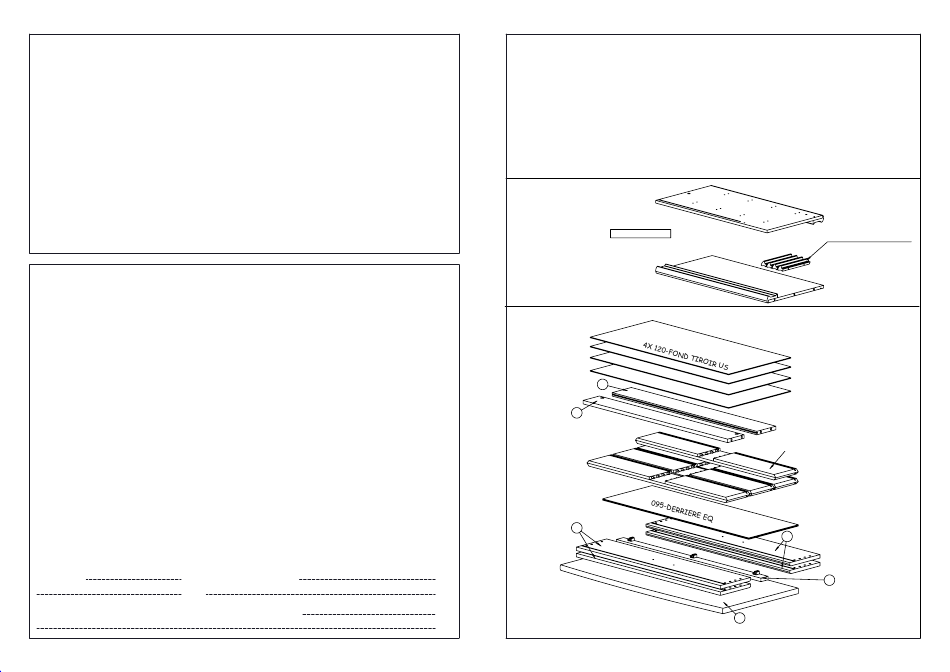 4X 120-FOND TIROIR US

095-DERRIERE EQ