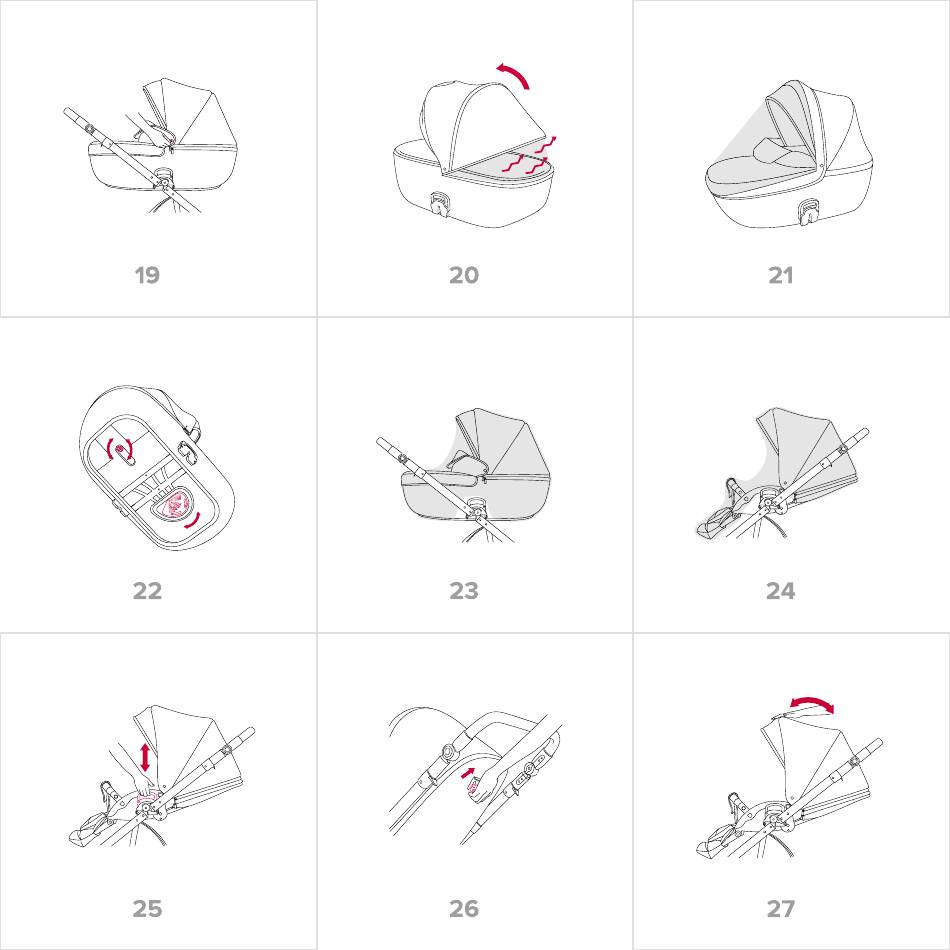 19

20

21

22

23

24

25

26

27