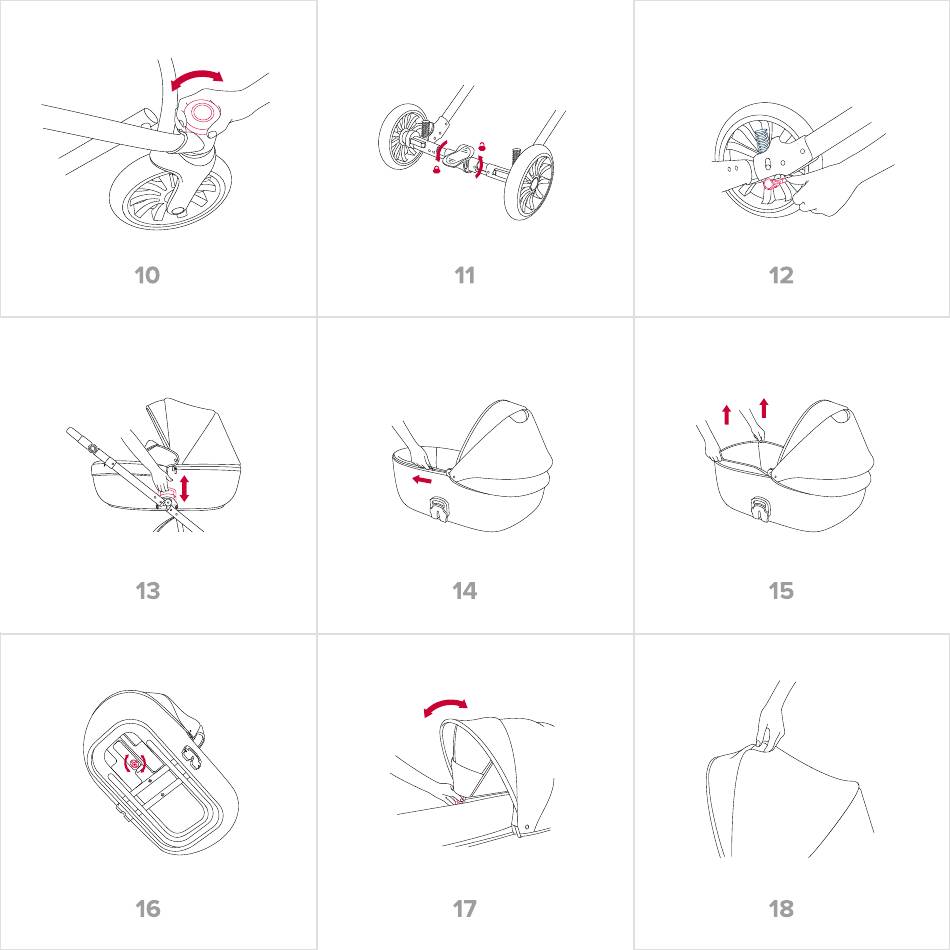 10

11

12

13

14

15

16

17

18