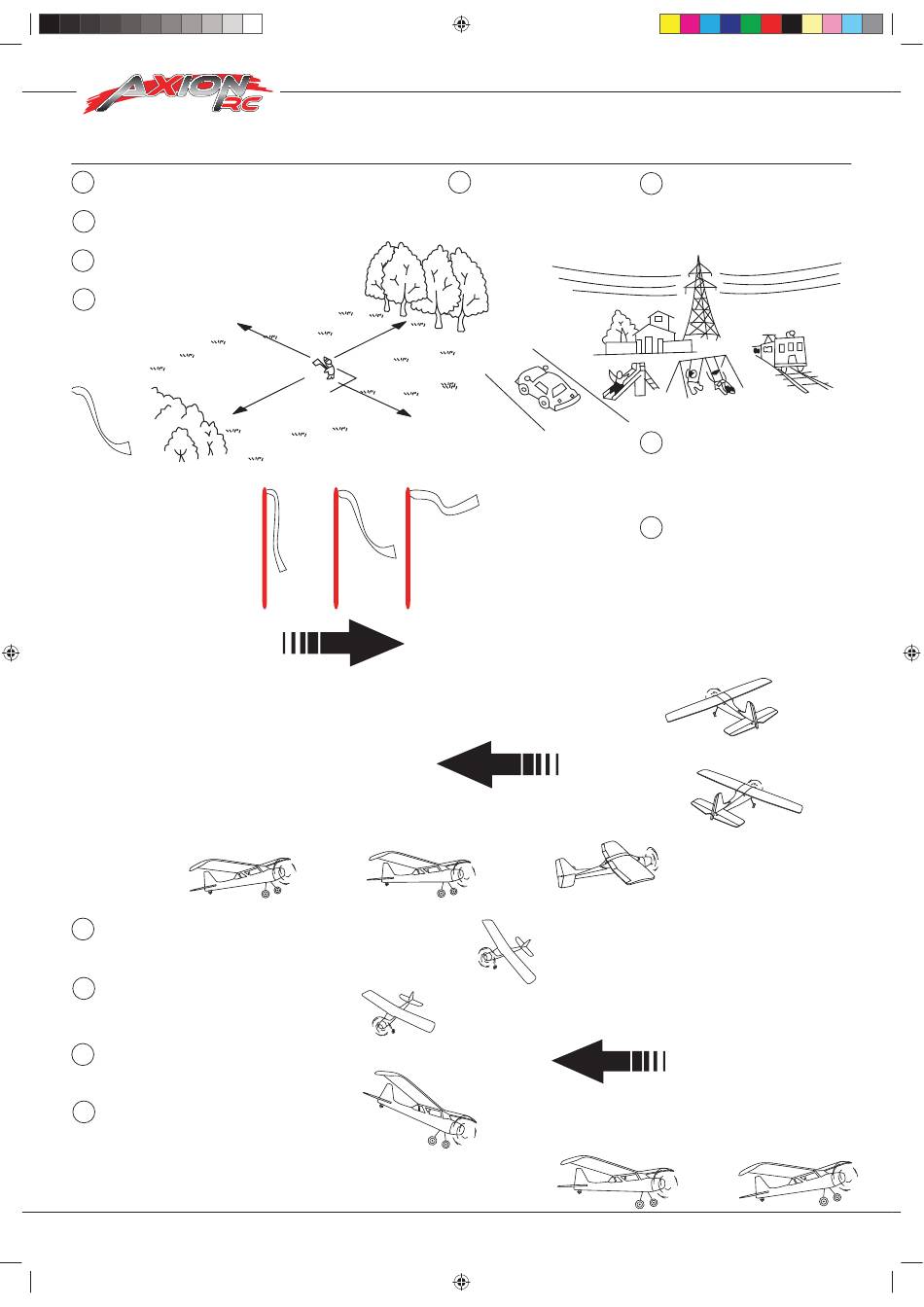 AXION RC