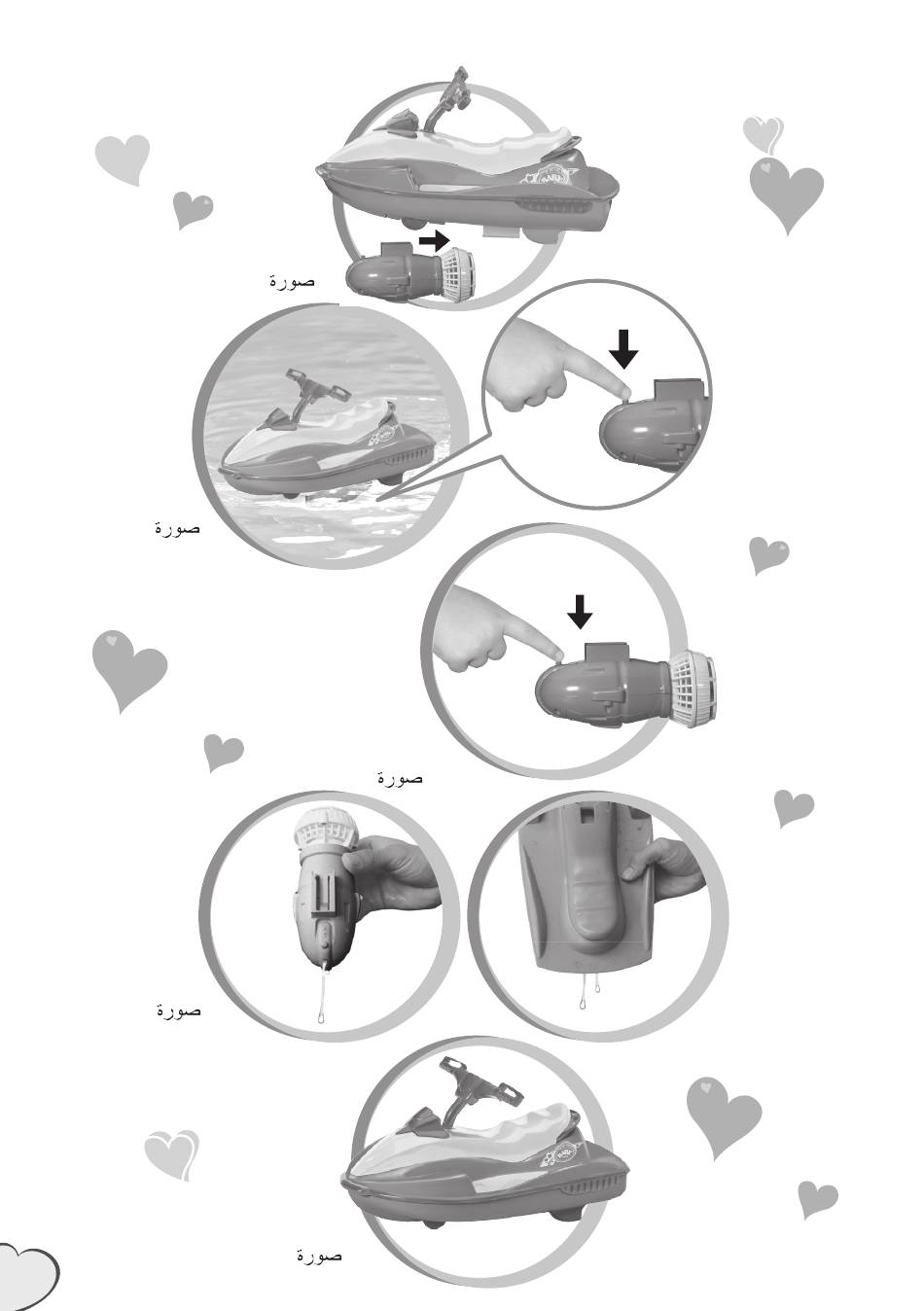 صورة

صورة

صورة

صورة

صورة