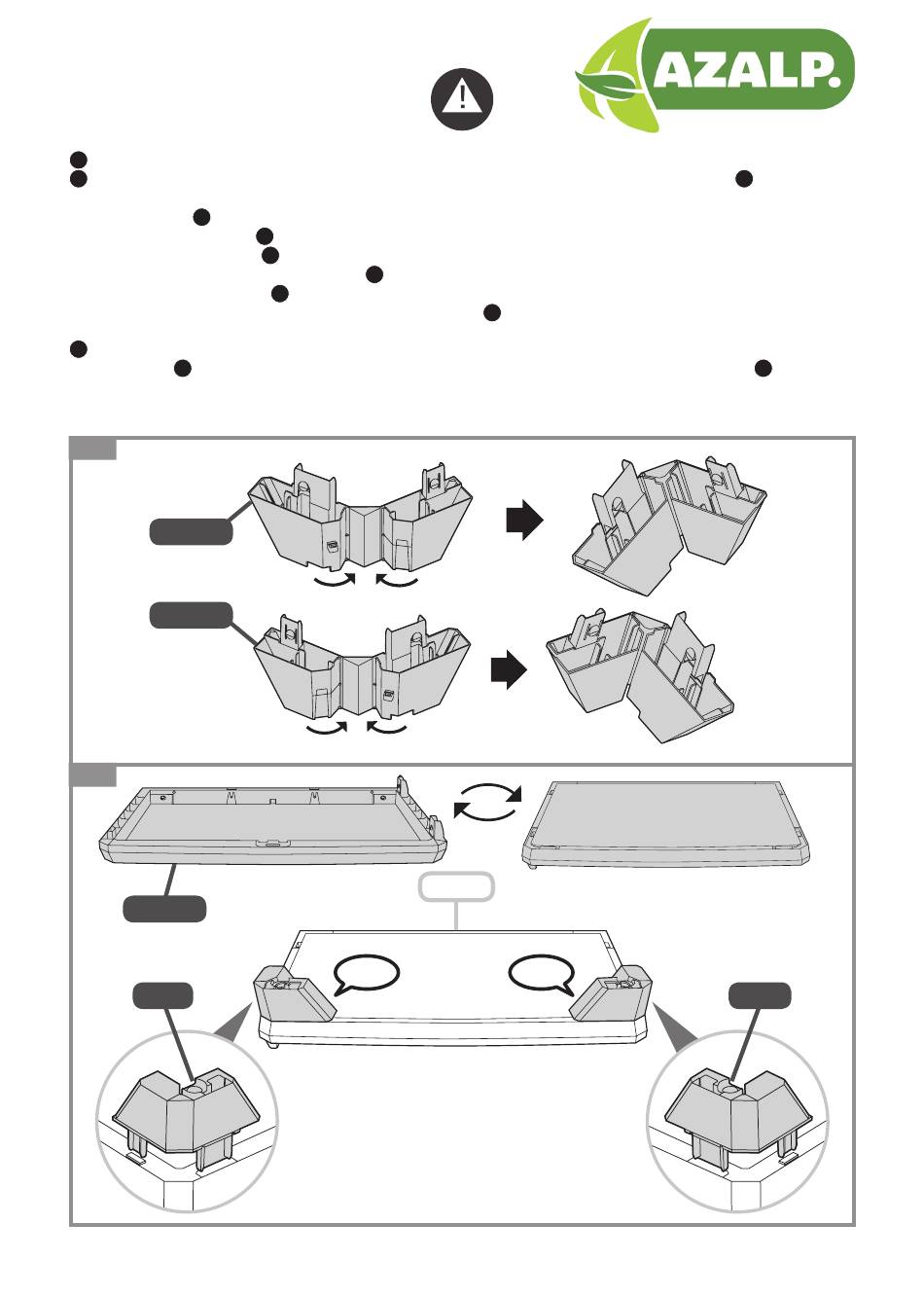 AZALP.