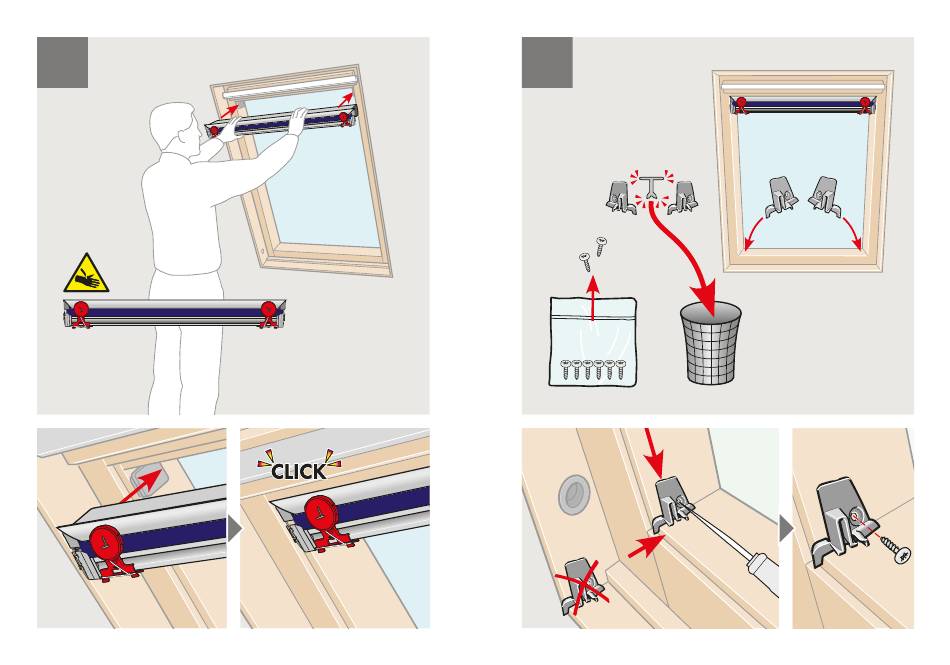 CLICK