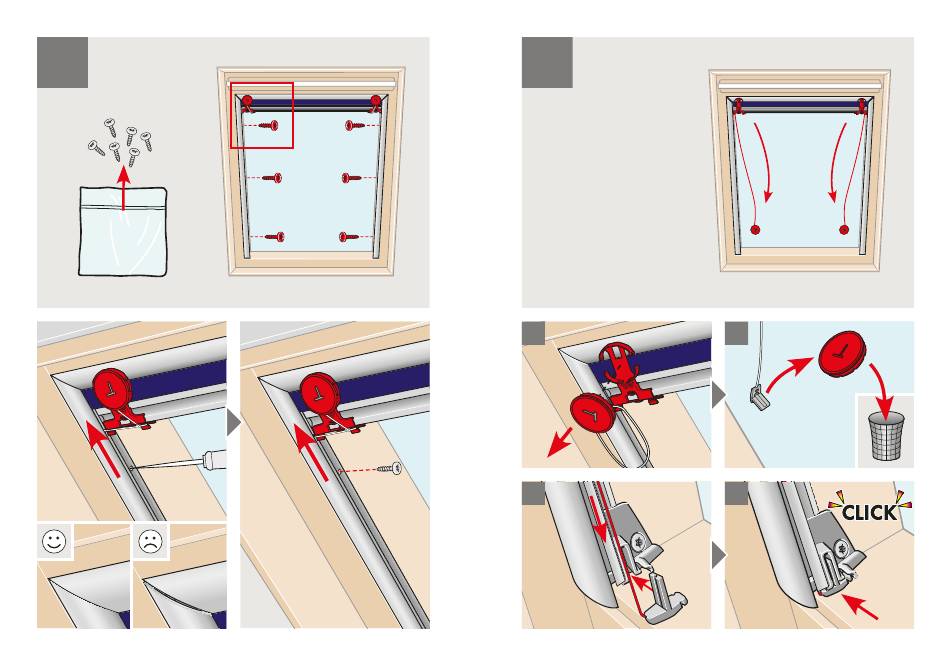 CLICK