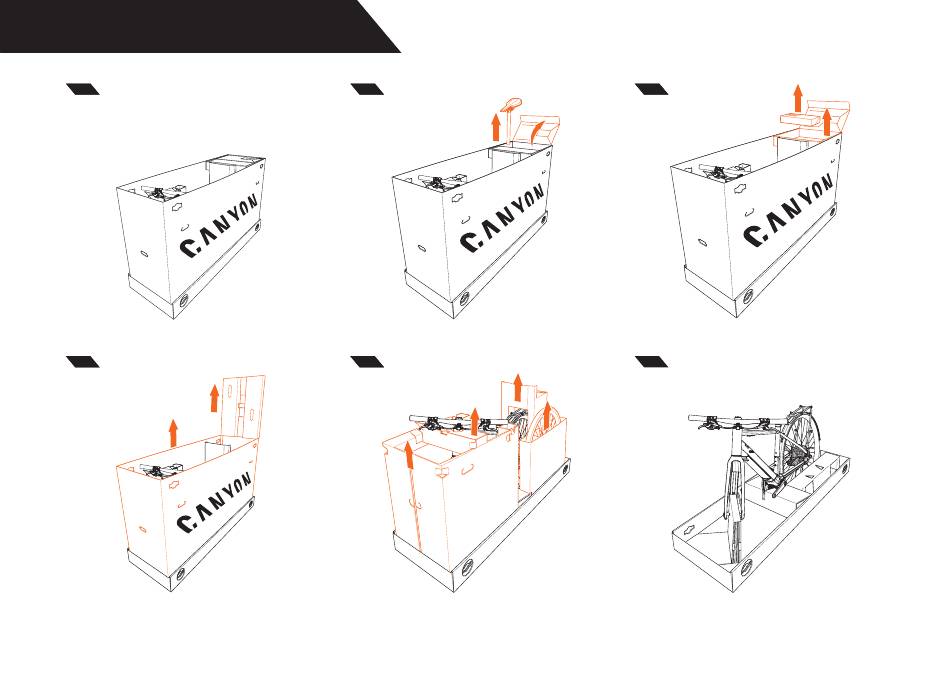 CANYON

CANYON

CANYON

CANYON