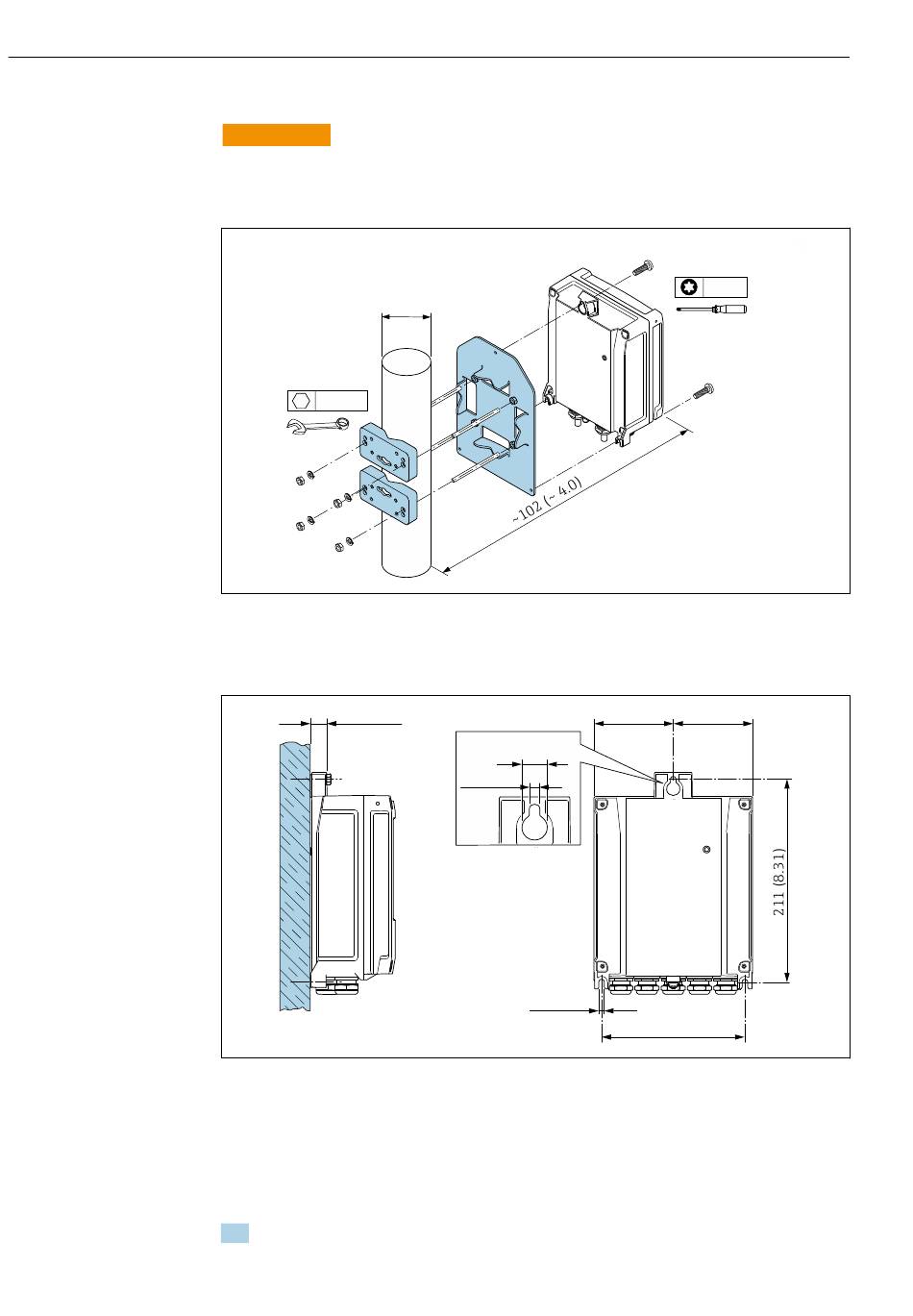 ~102 (~ 4.0)

211 (8.31)