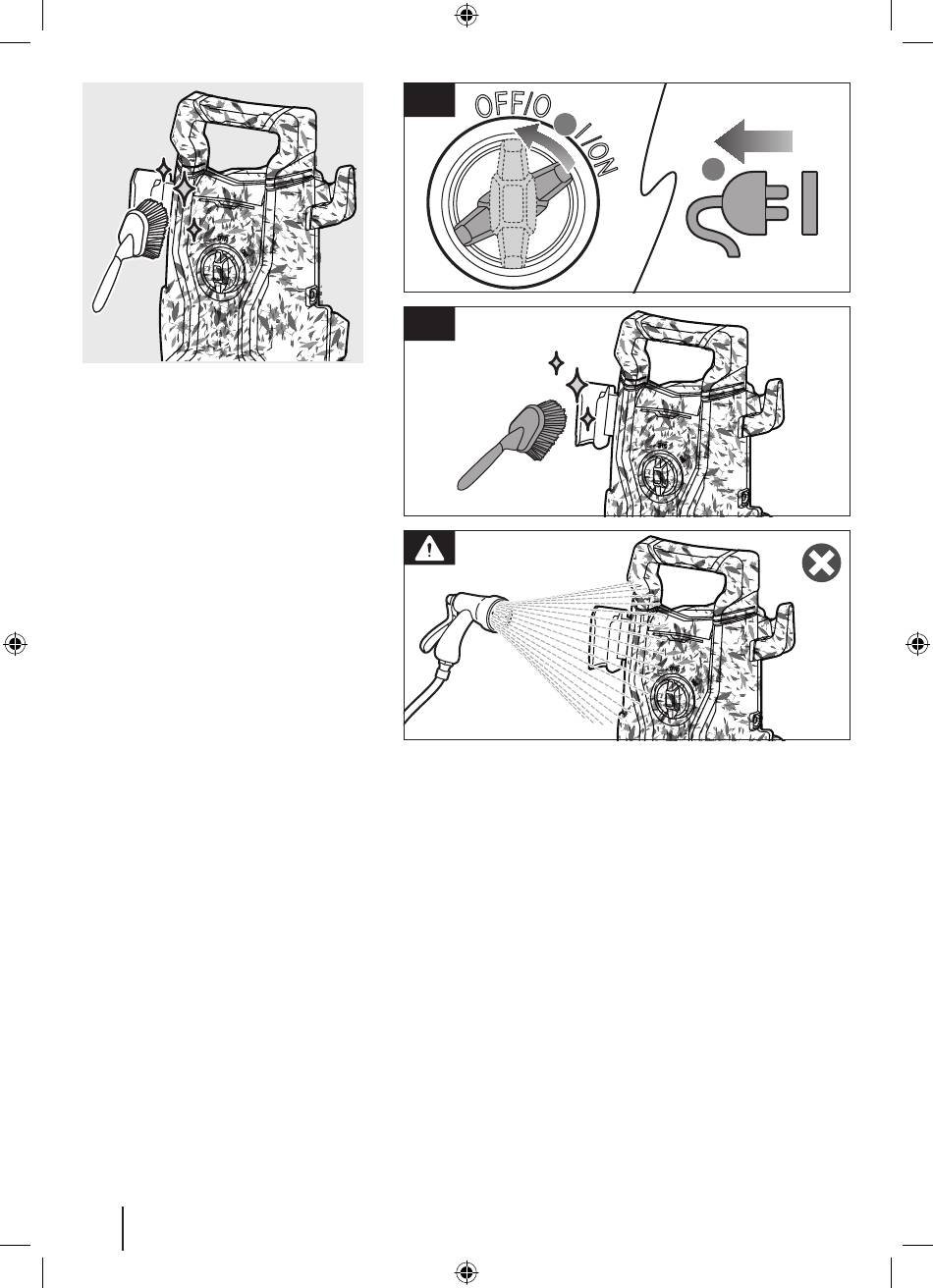 OFF/O I/ON