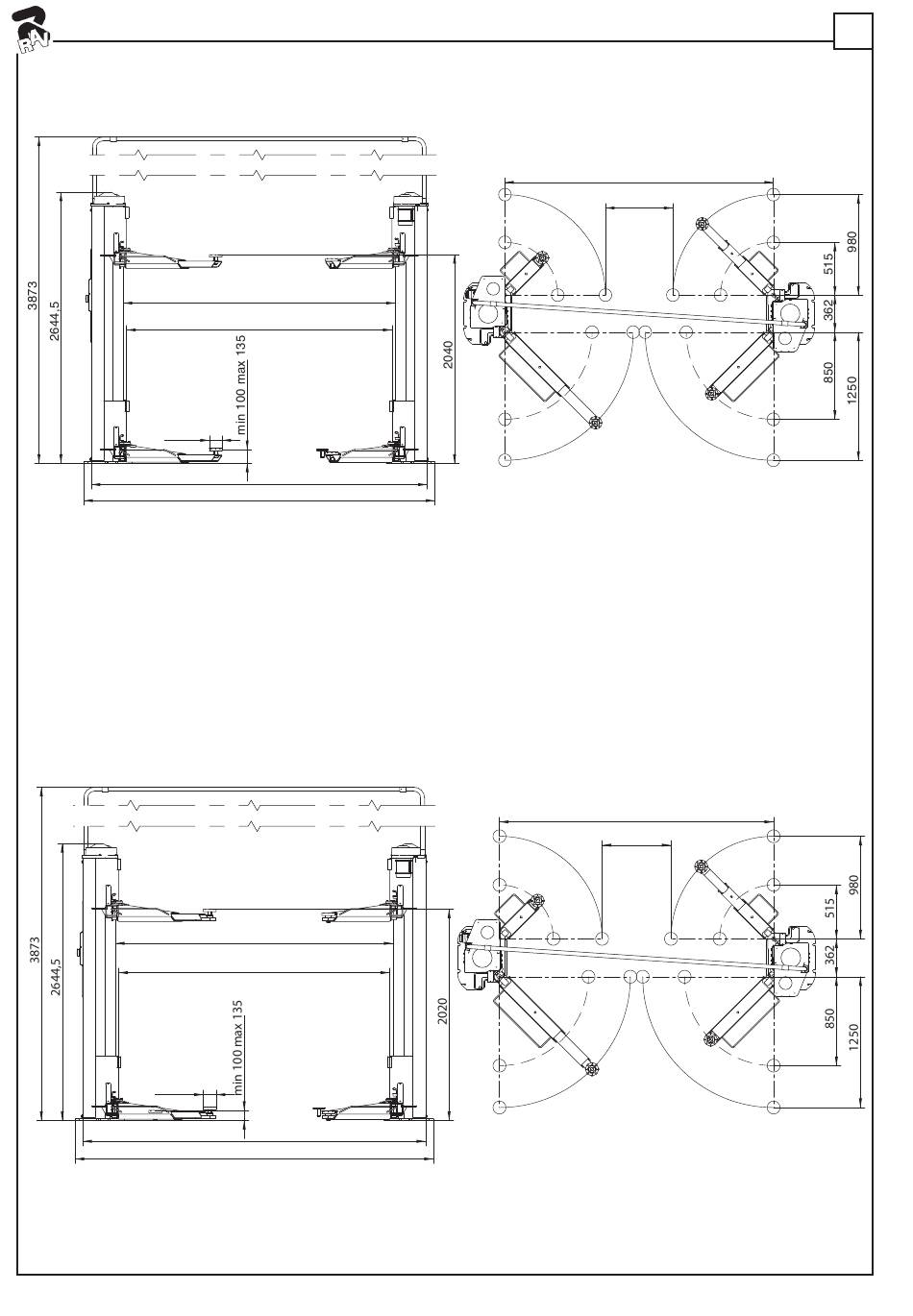 RAV

3873
2644,5
min 100 max 135
2040
980
515
362
850
1250

3873
2644,5
min 100 max 135
2020
980
515
362
850
1250