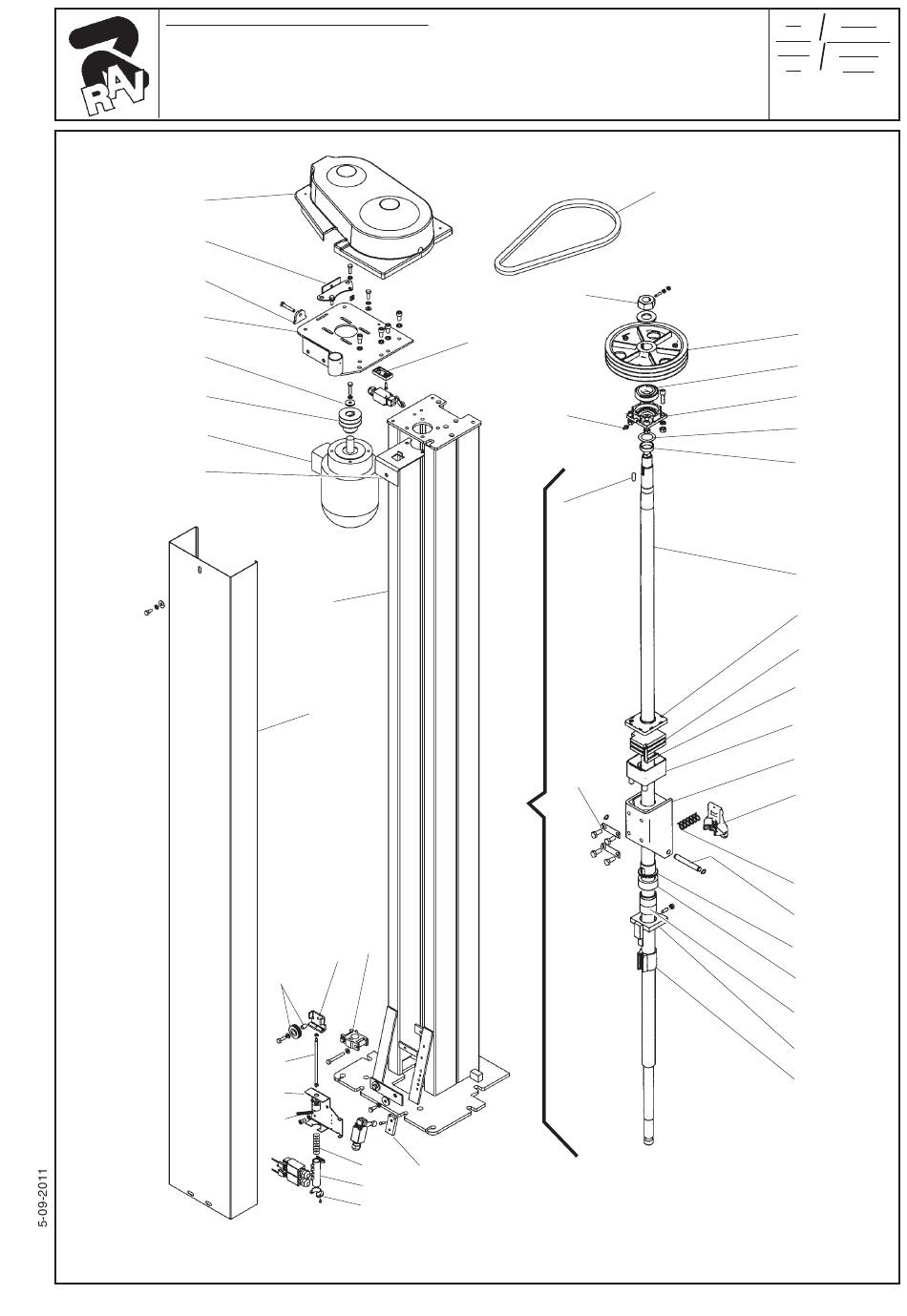 RAV

5-09-2011