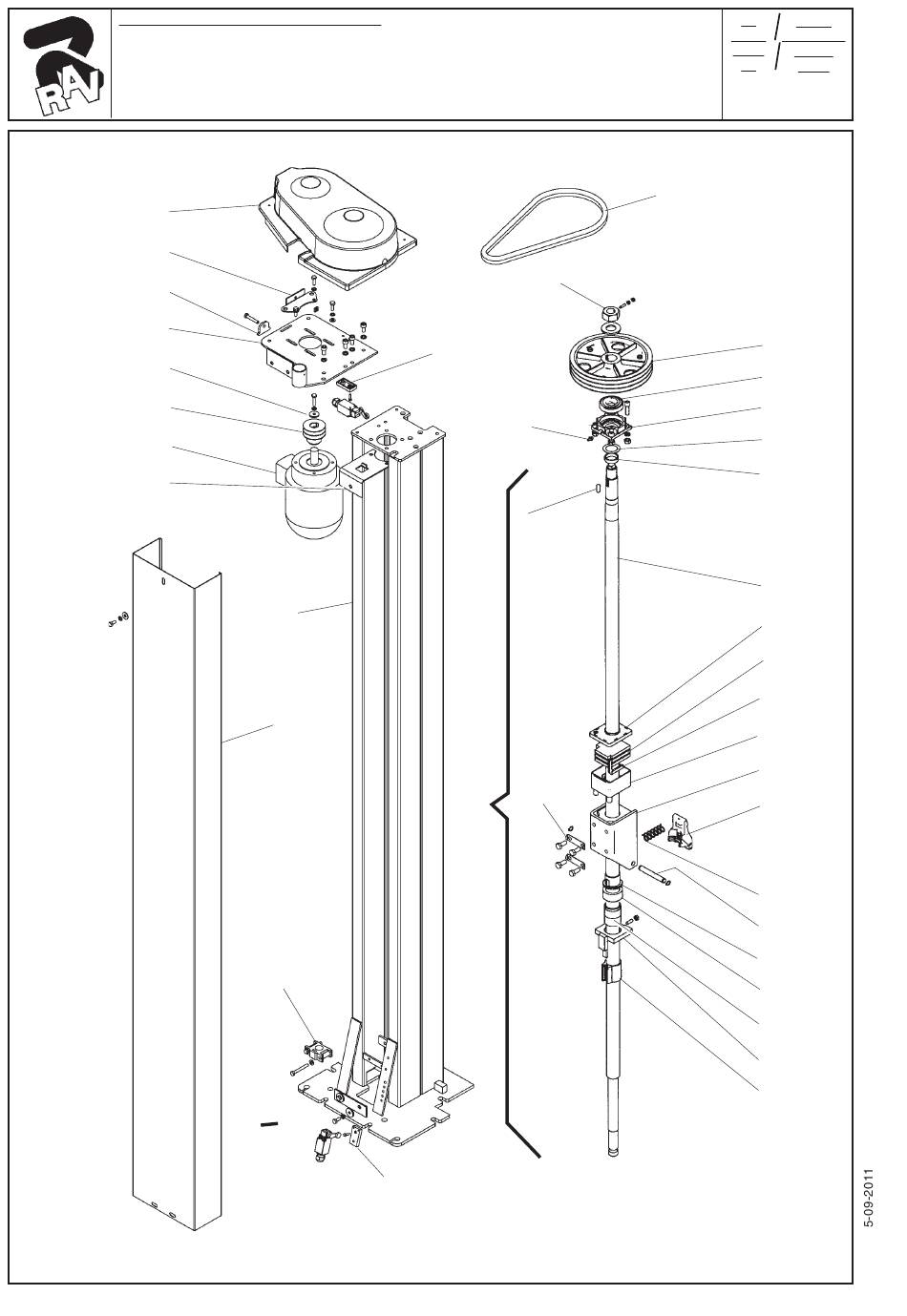 RAV

5-09-2011