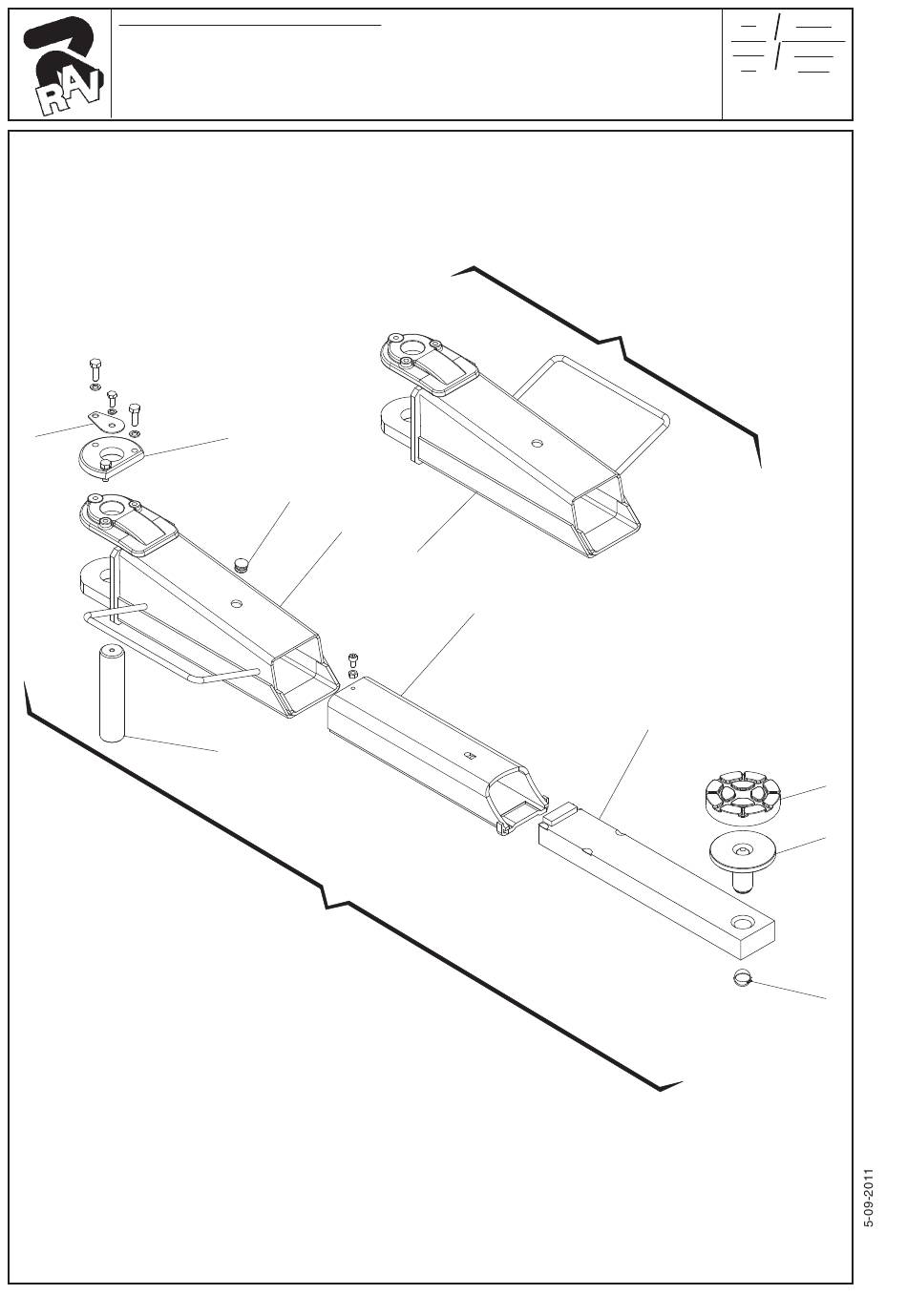 RAV

5-09-2011