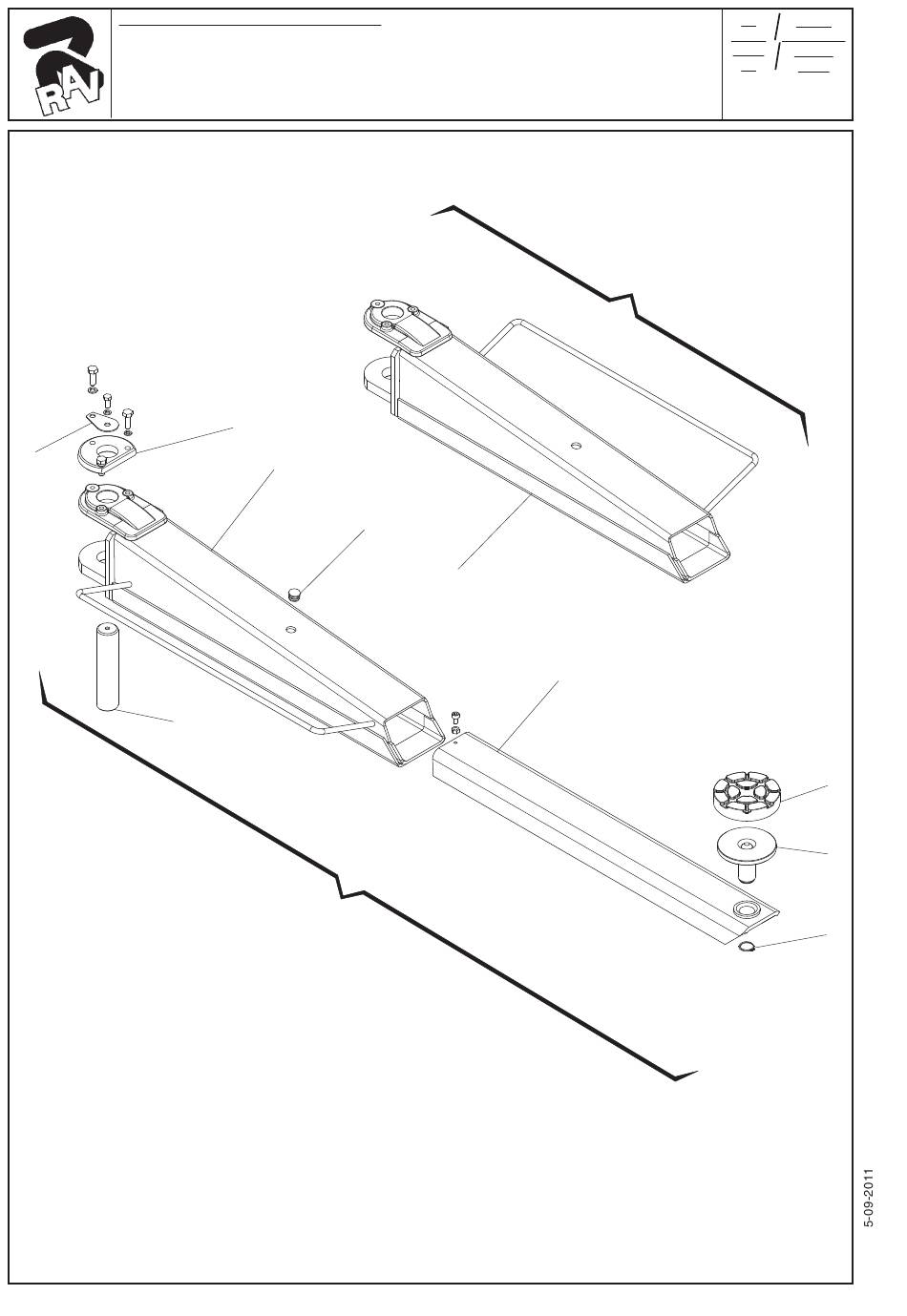 RAV

5-09-2011