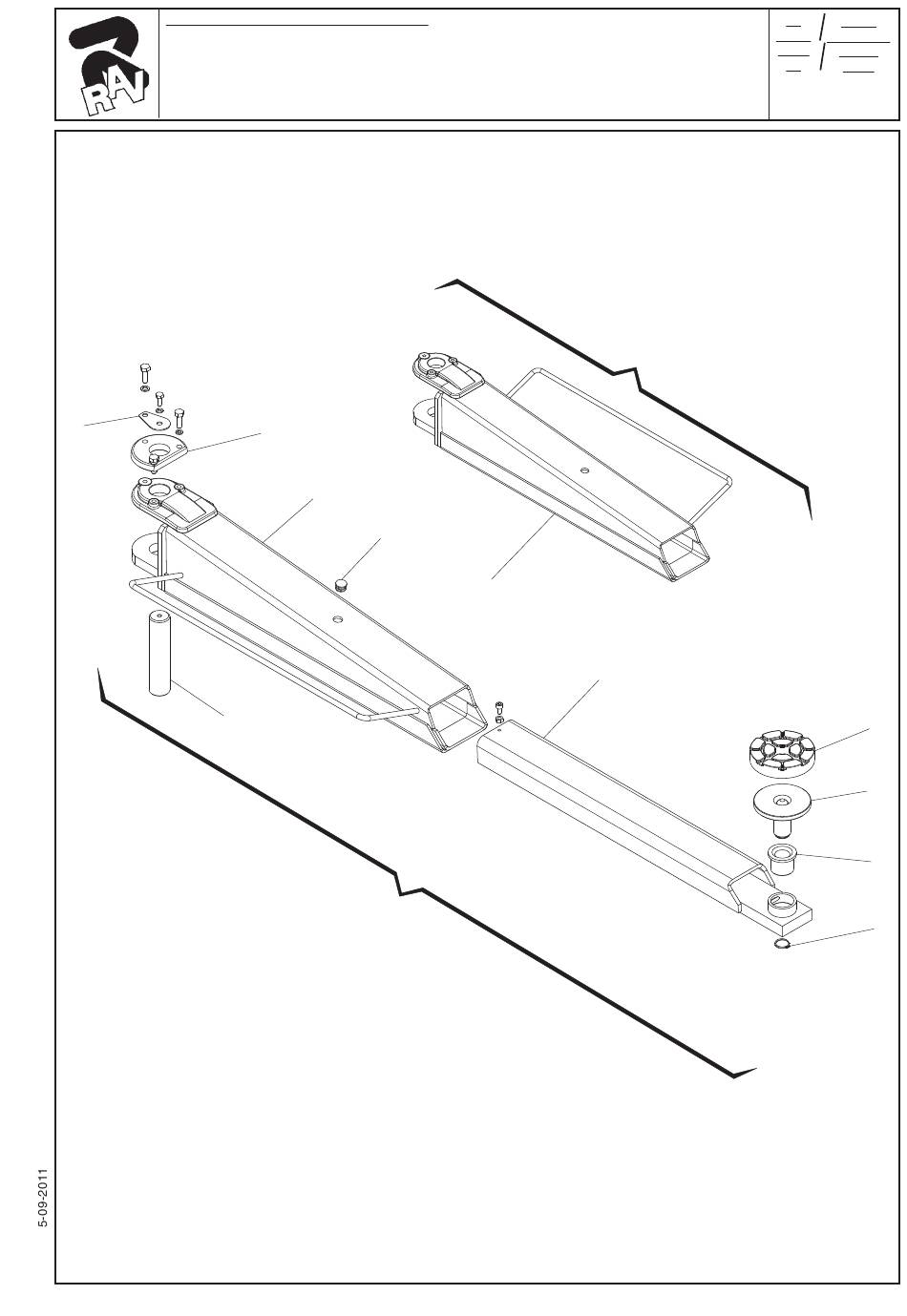 RAV

5-09-2011