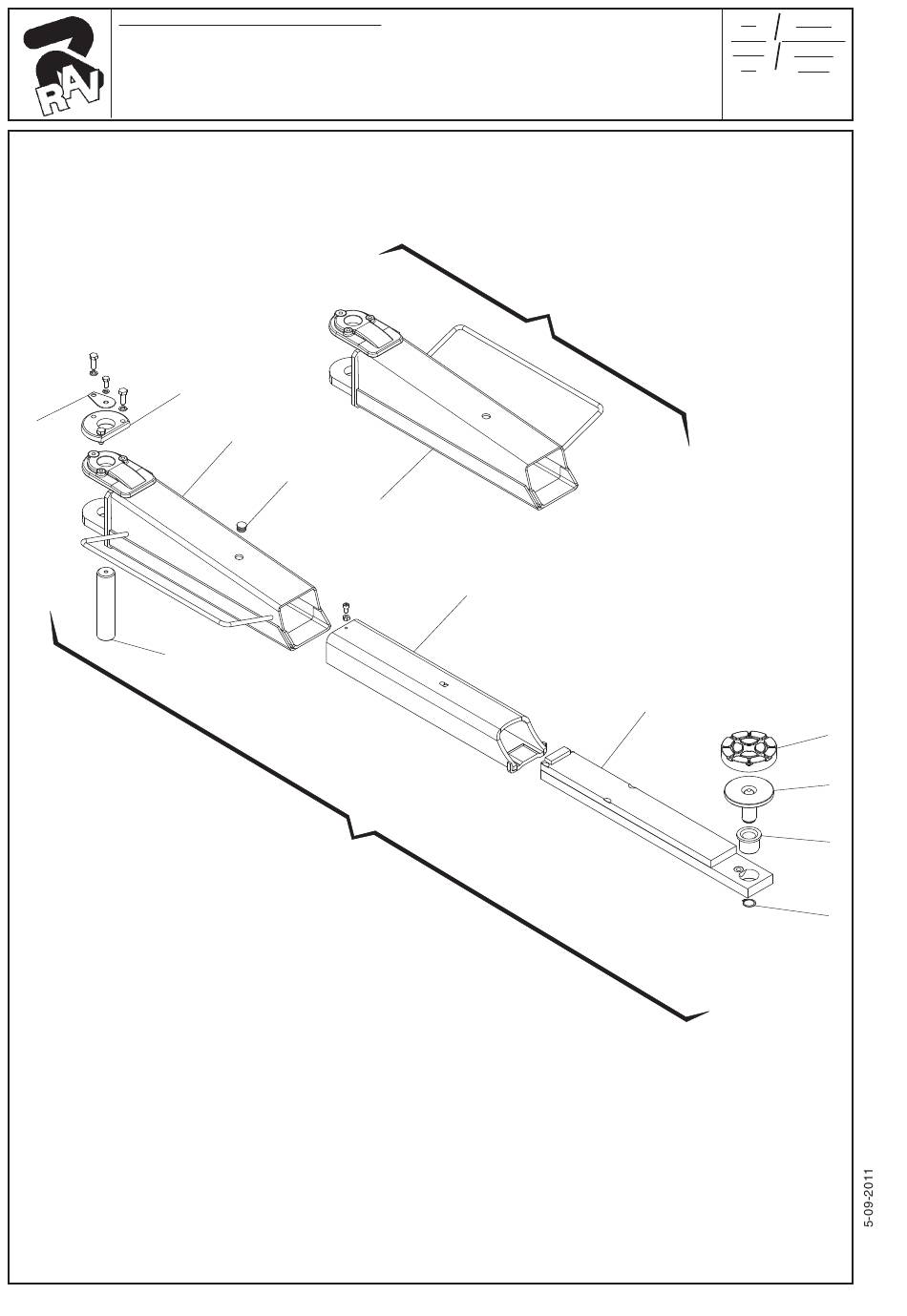 RAV

5-09-2011