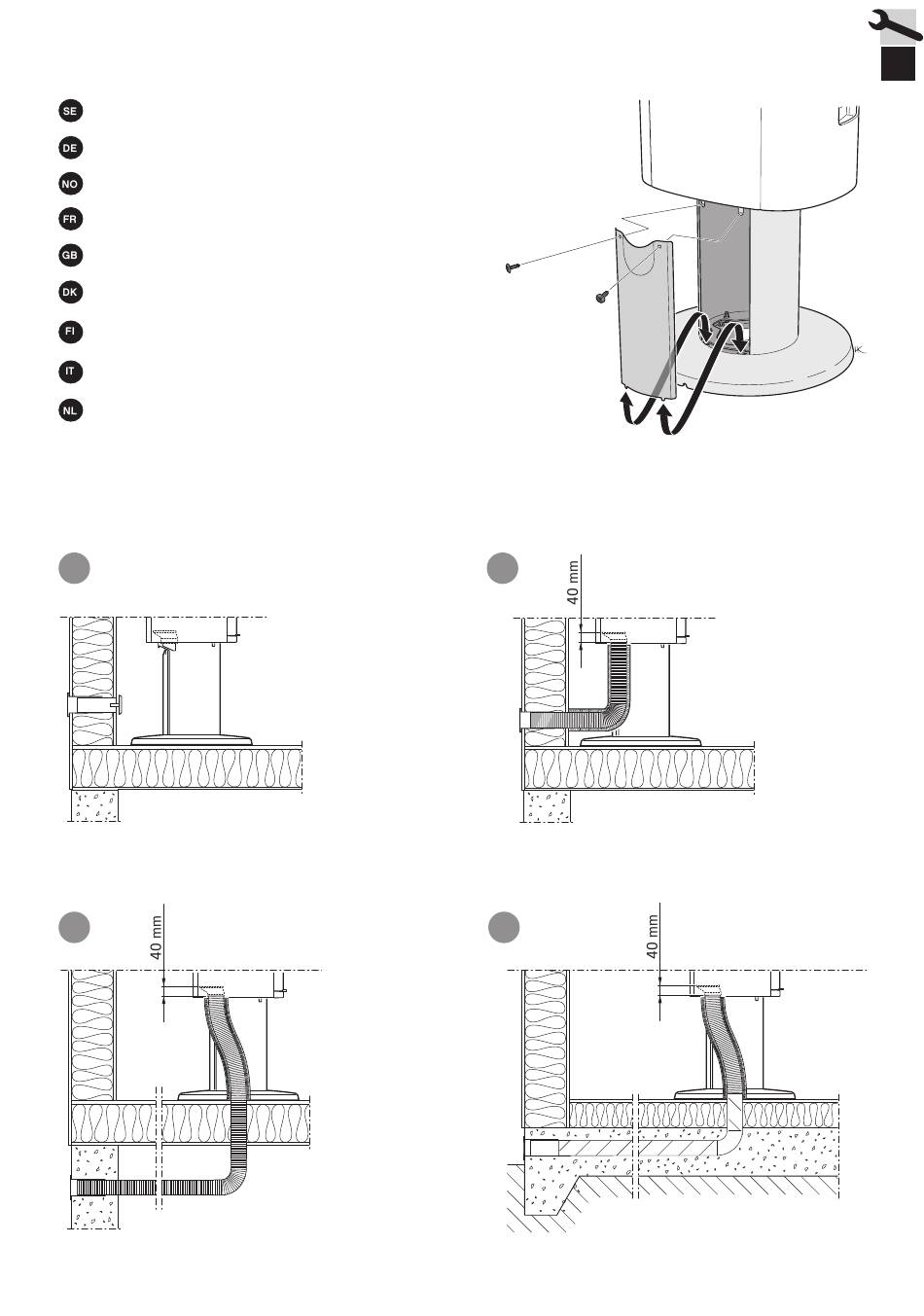 SE
DE
NO
FR
GB
DK
FI
IT
NL

40 mm

40 mm

40 mm