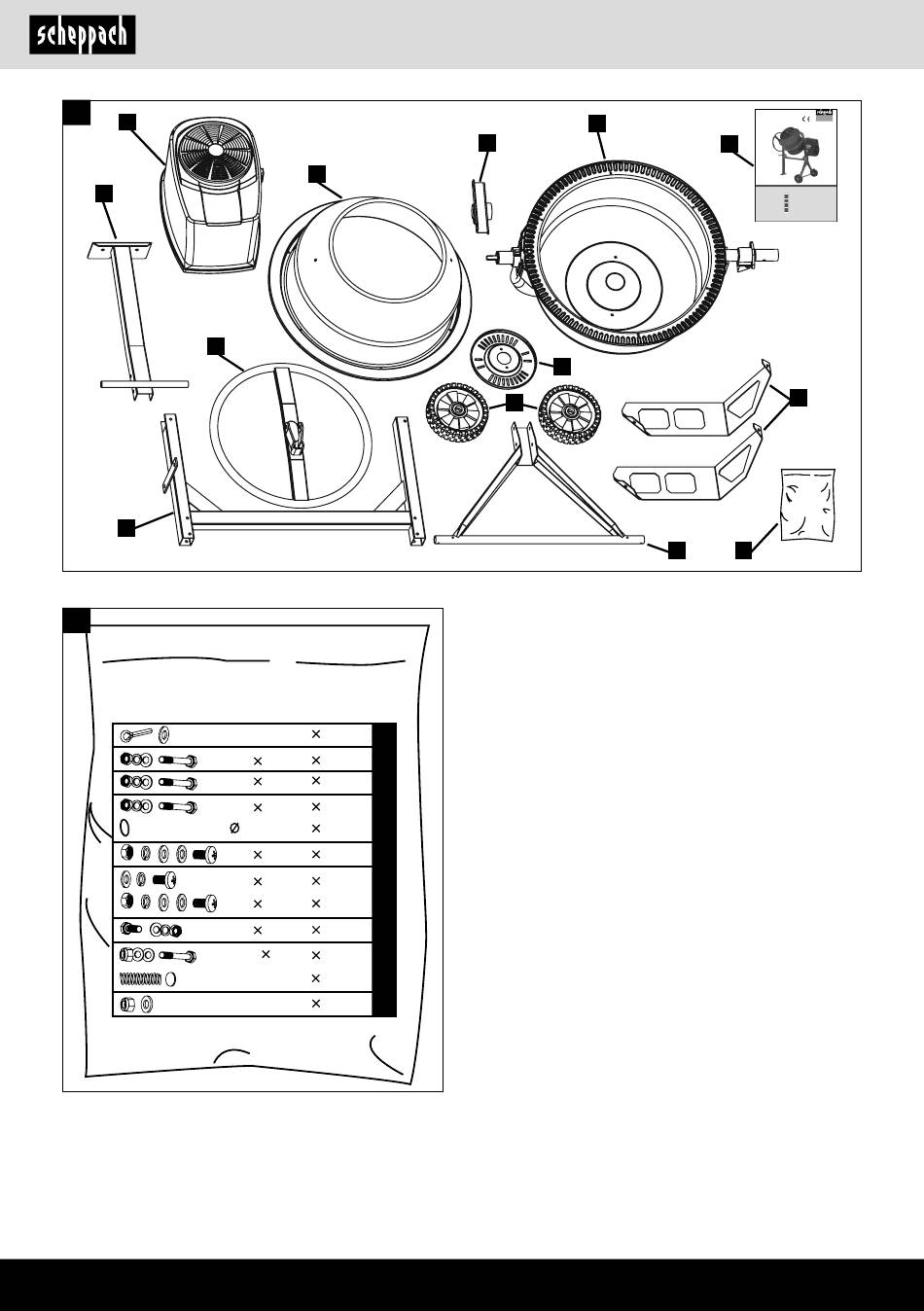 scheppach

CE

×
× ×
× ×
× ×
Ø ×
× ×
× ×
× ×
× ×
× ×
×
×