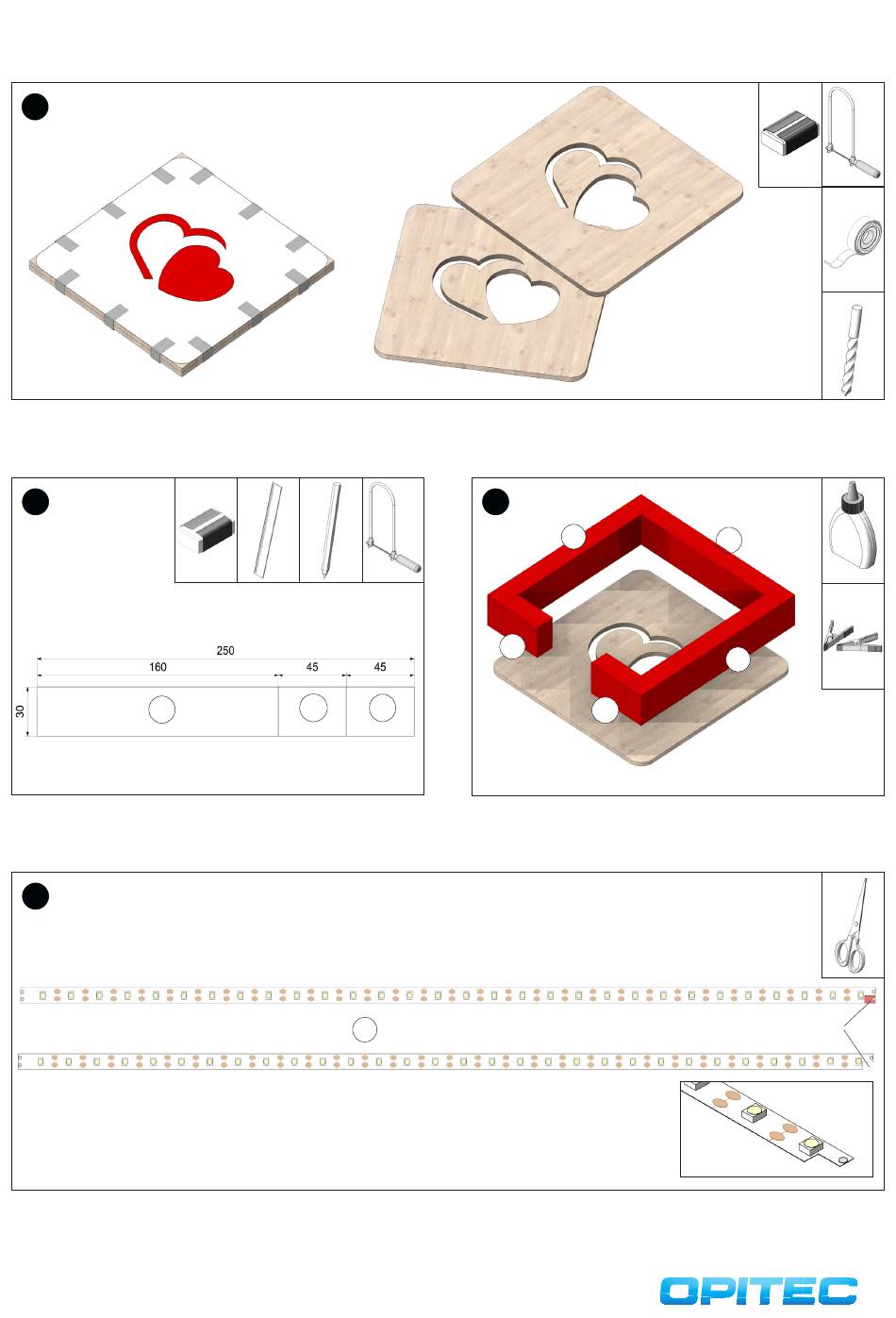 250
160
45
45
30

OPITEC