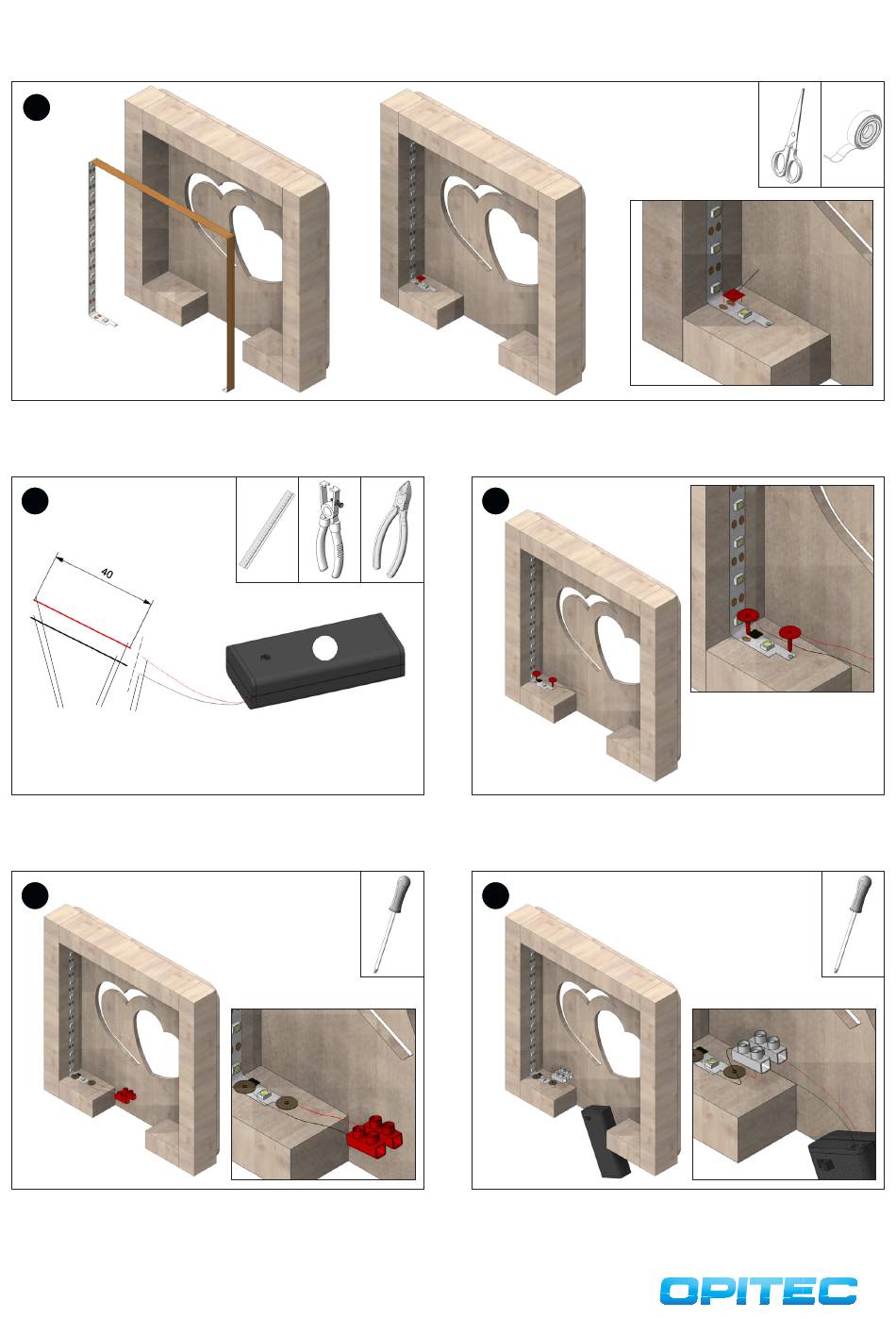 40

OPITEC