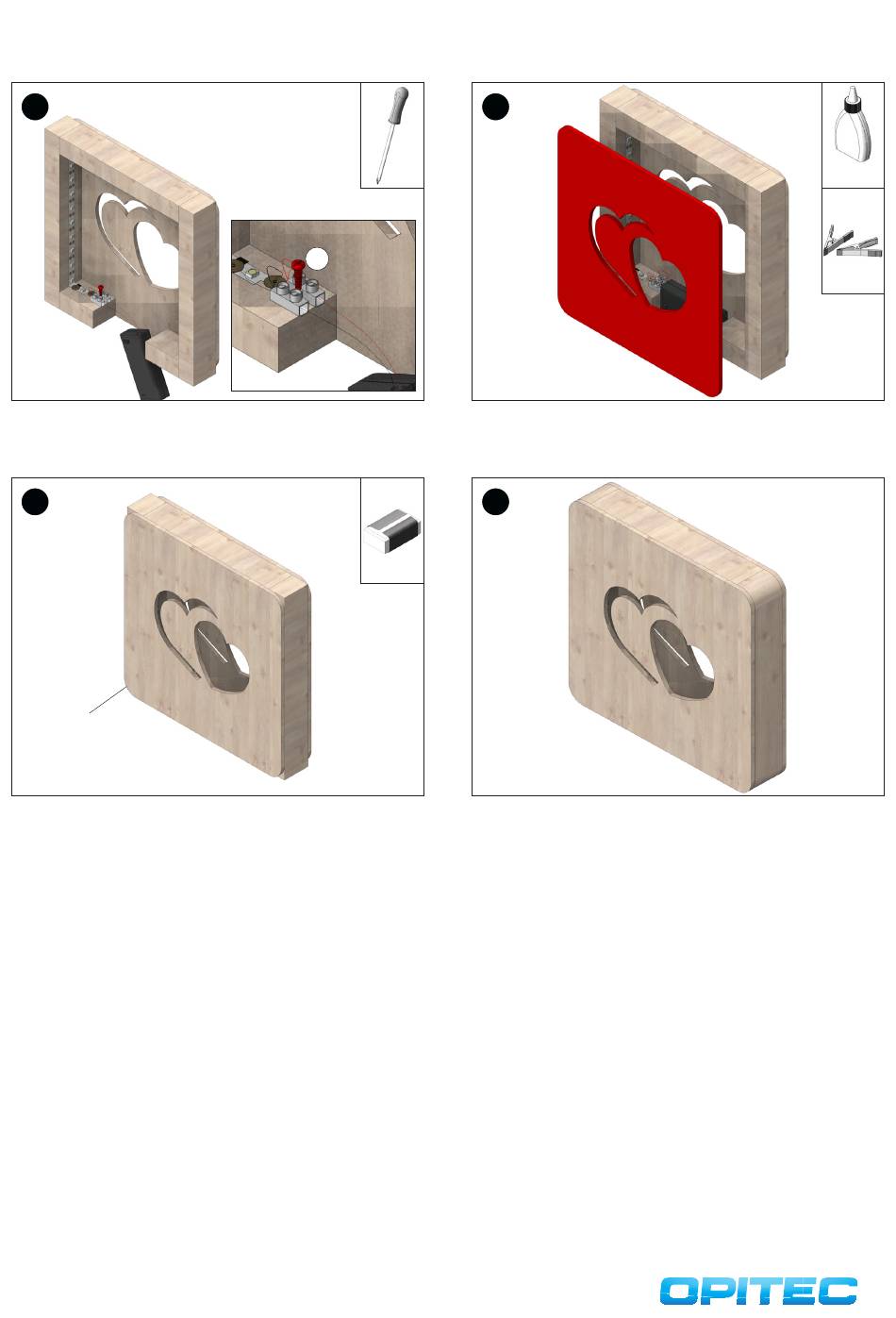 OPITEC