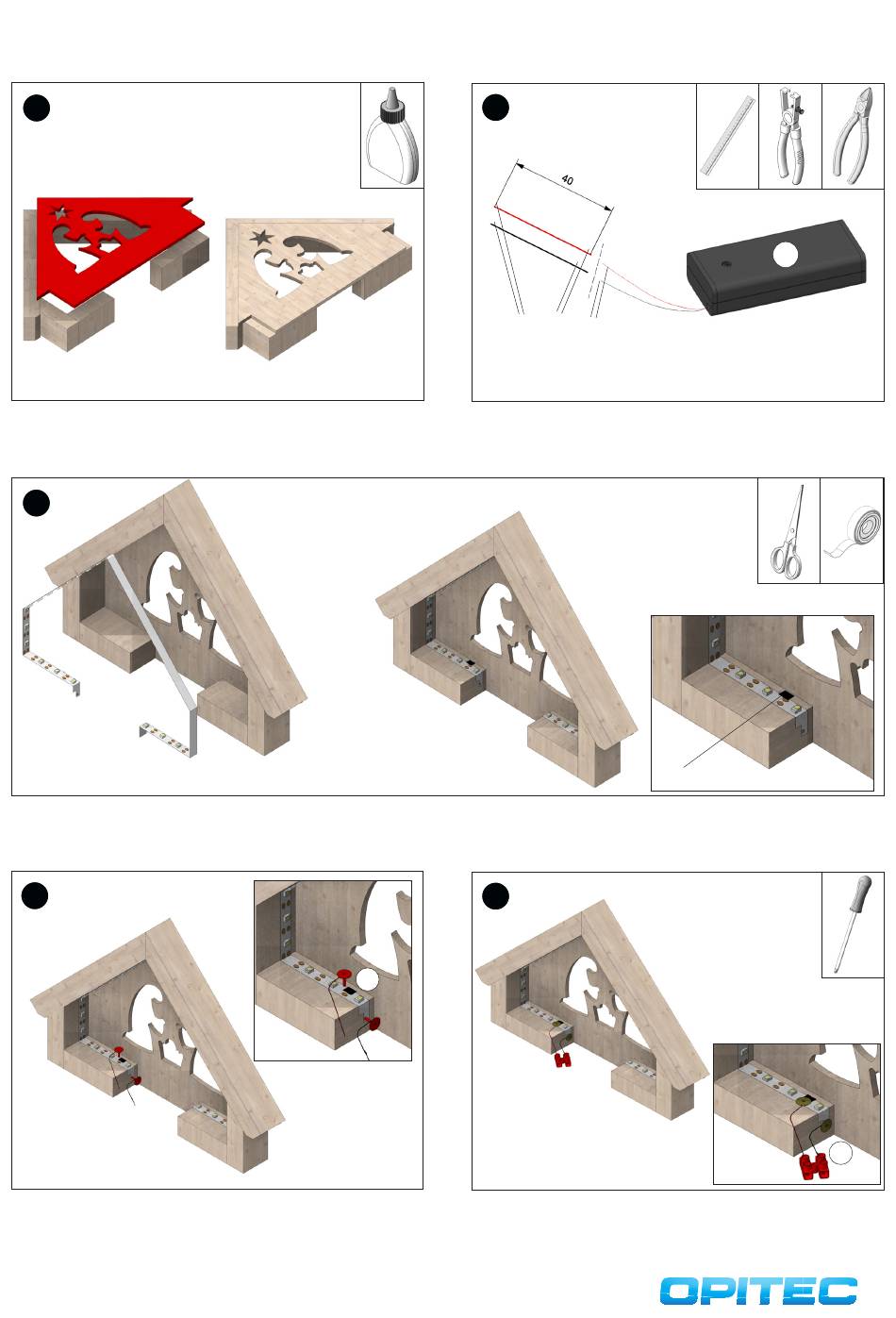 40

OPITEC