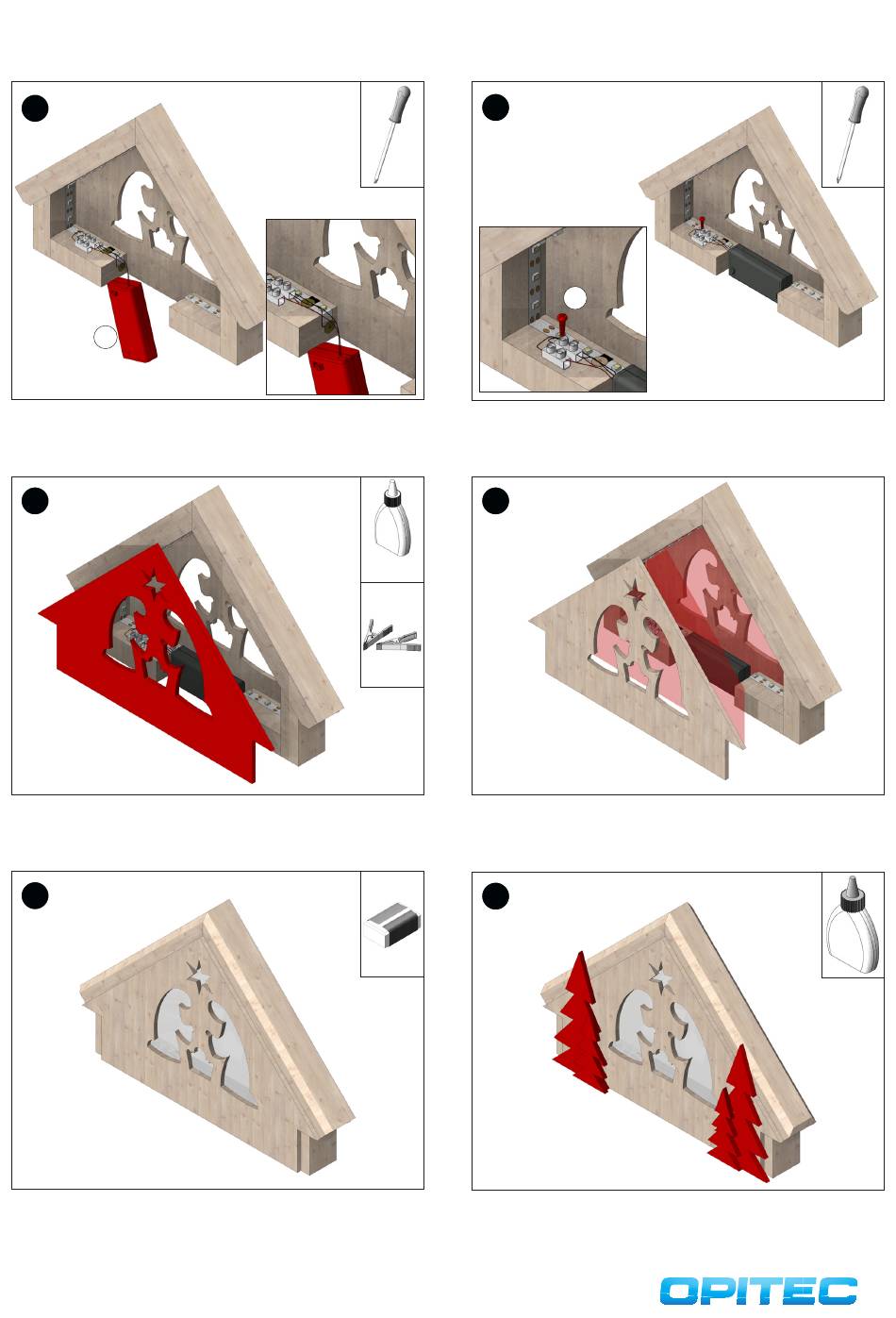 OPITEC