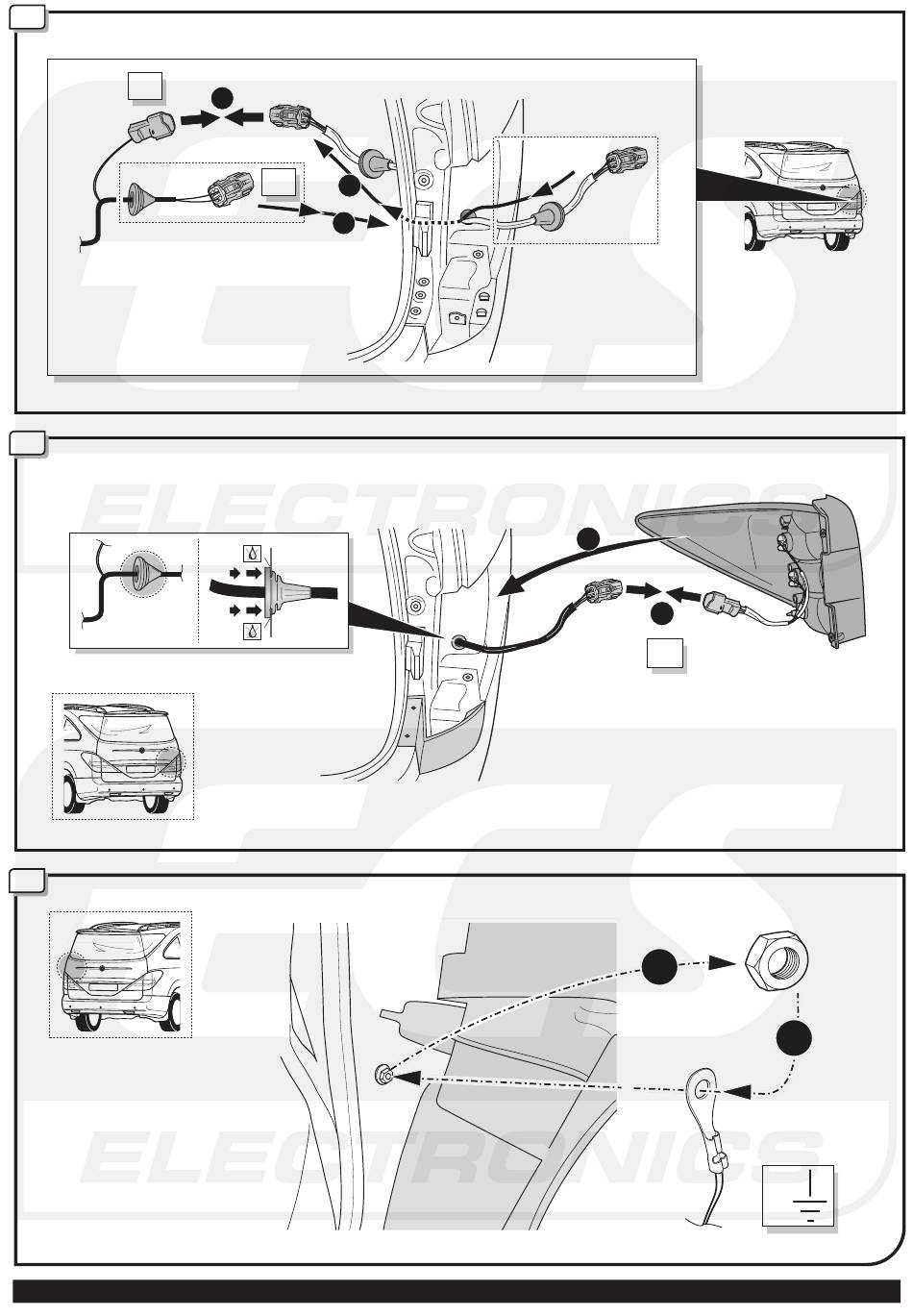 ECS ELECTRONICS

ECS ELECTRONICS