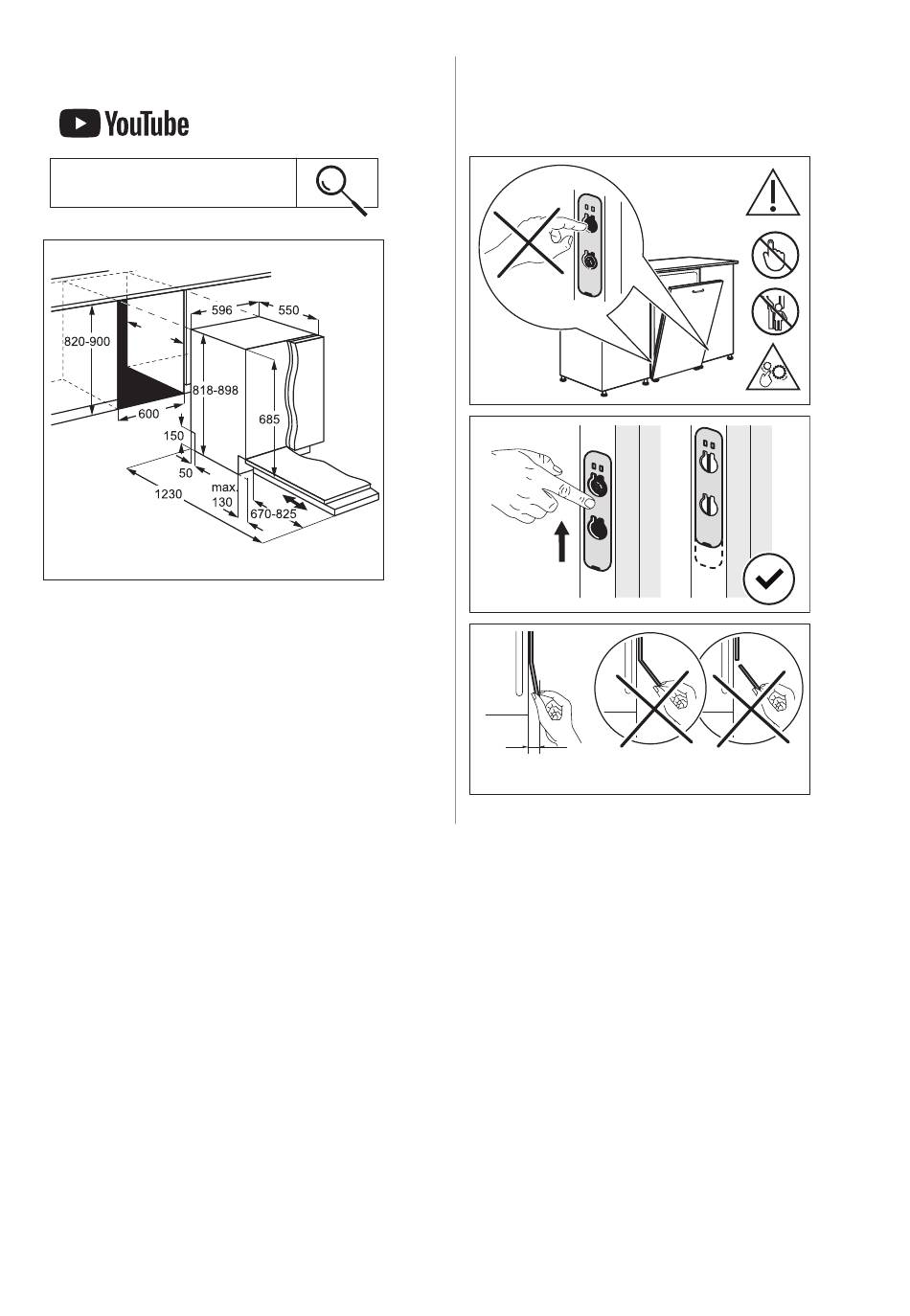 YouTube

820-900
596
550
818-898
600
685
150
50
1230
max.
130
670-825