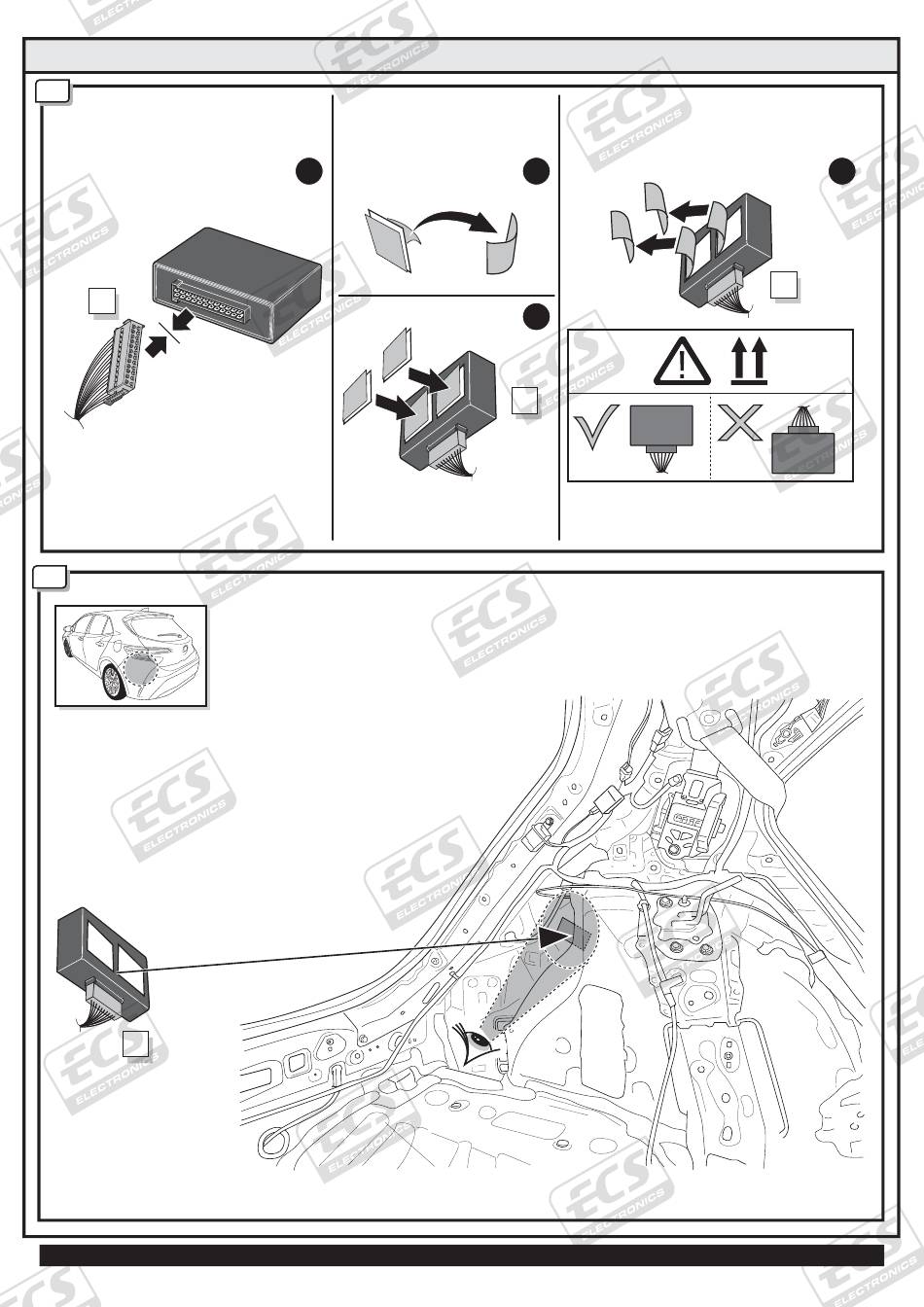 ECS ELECTRONICS