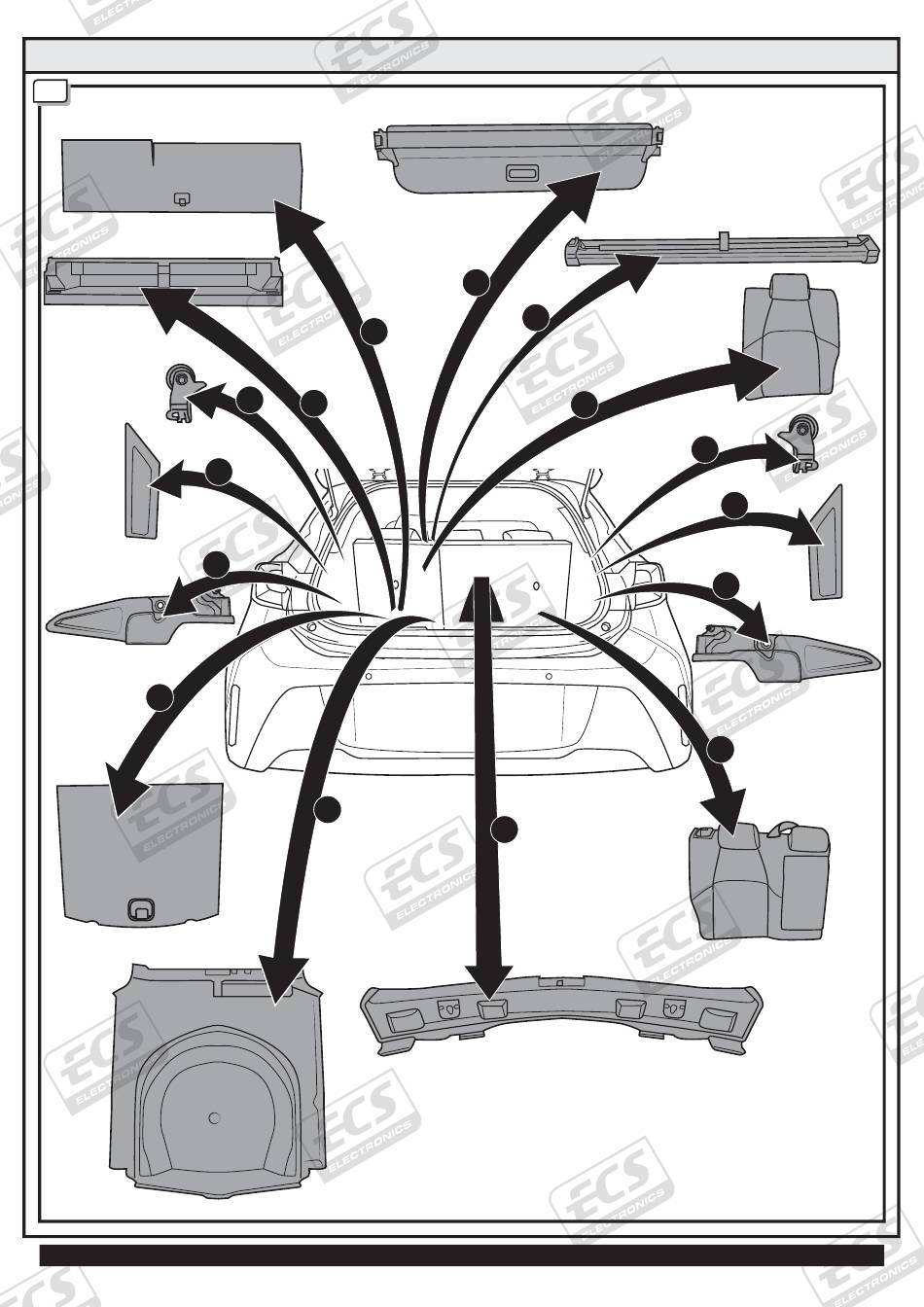 ECS ELECTRONICS